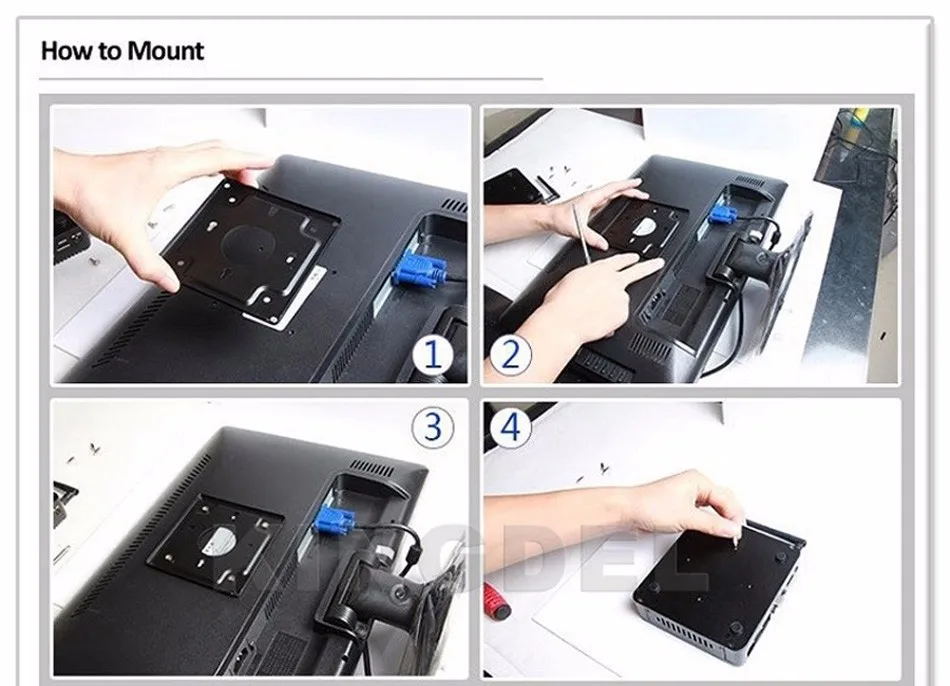 How to Mount

1

2

3

4

KINGDEL