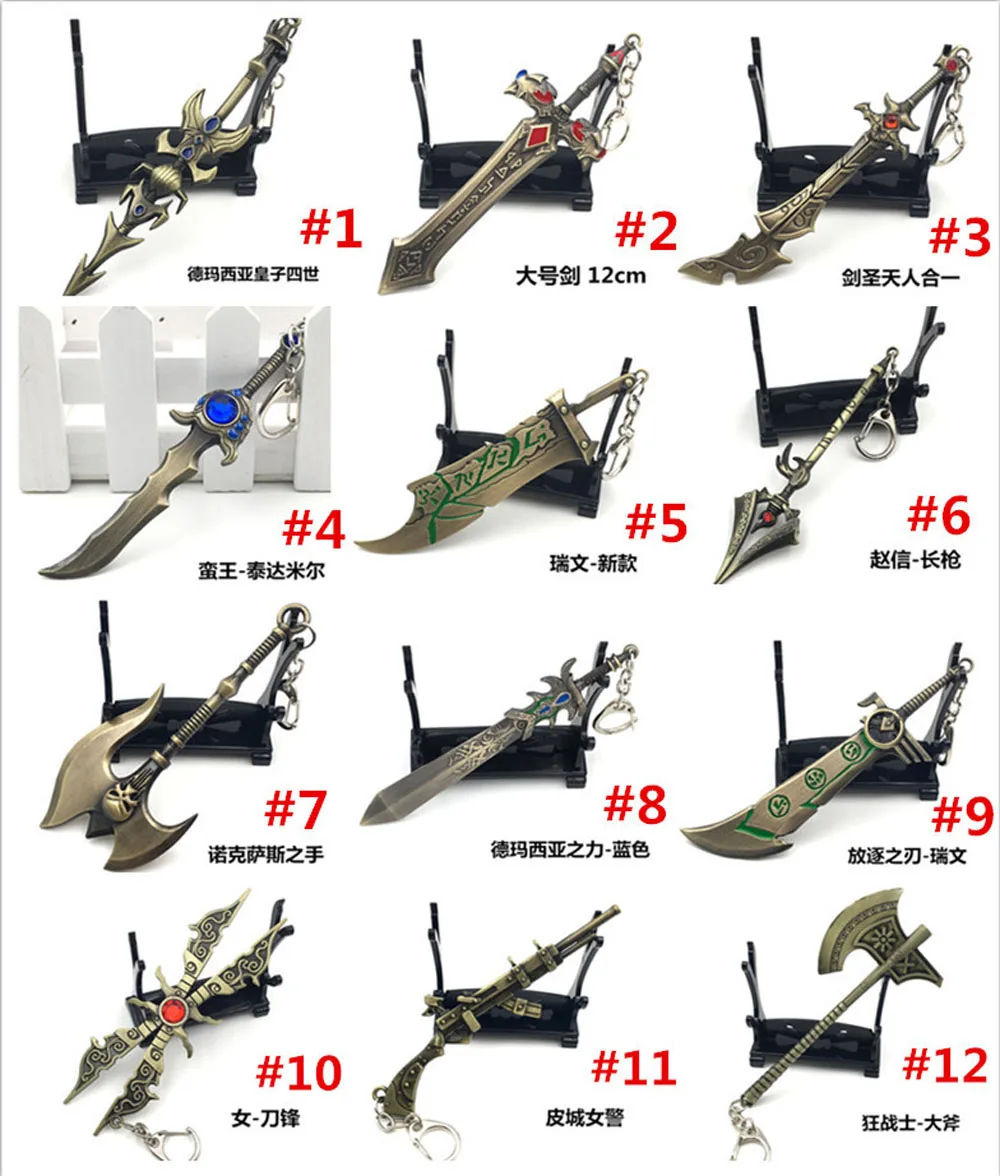 #1
德玛西亚皇子四世

#2
大号剑 12cm

#3
剑圣天人合一

#4
蛮王-泰达米尔

#5
瑞文-新款

#6
赵信-长枪

#7
诺克萨斯之手

#8
德玛西亚之力-蓝色

#9
放逐之刃-瑞文

#10
女-刀锋

#11
皮城女警

#12
狂战士-大斧