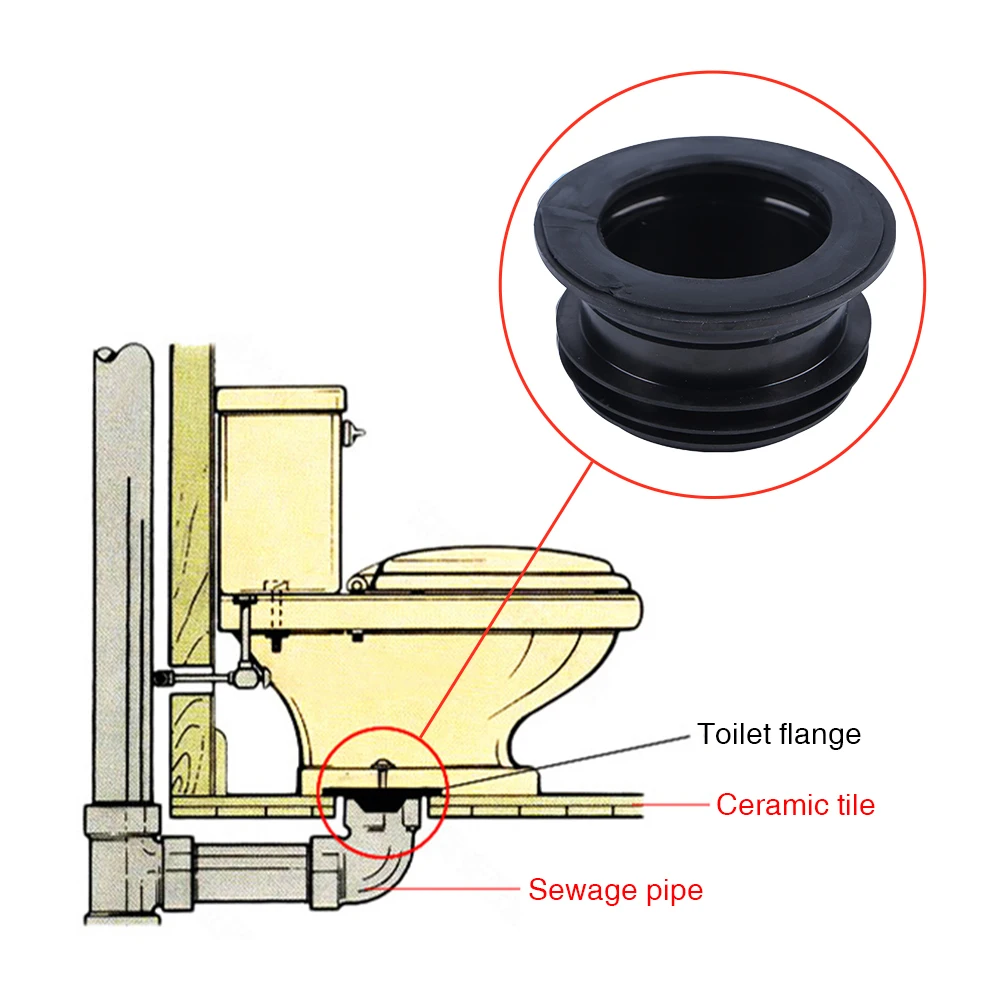 Toilet flange
Ceramic tile
Sewage pipe