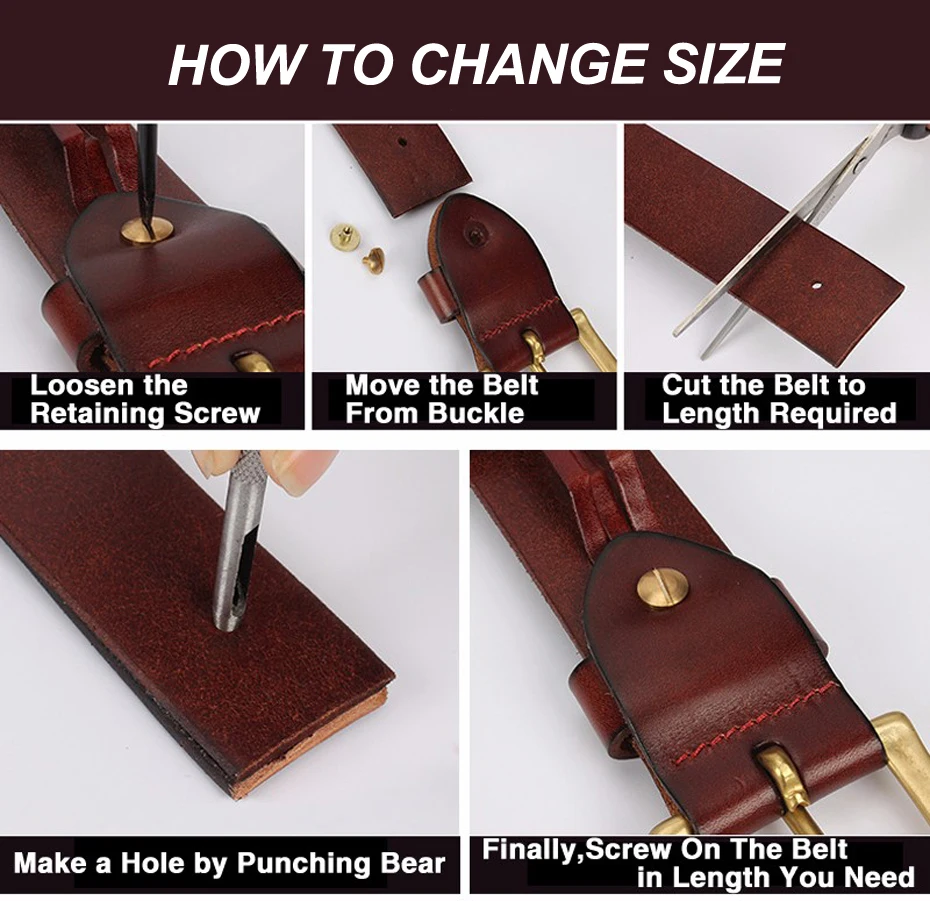 HOW TO CHANGE SIZE

Loosen the Retaining Screw

Move the Belt From Buckle

Cut the Belt to Length Required

Make a Hole by Punching Bear

Finally,Screw On The Belt in Length You Need