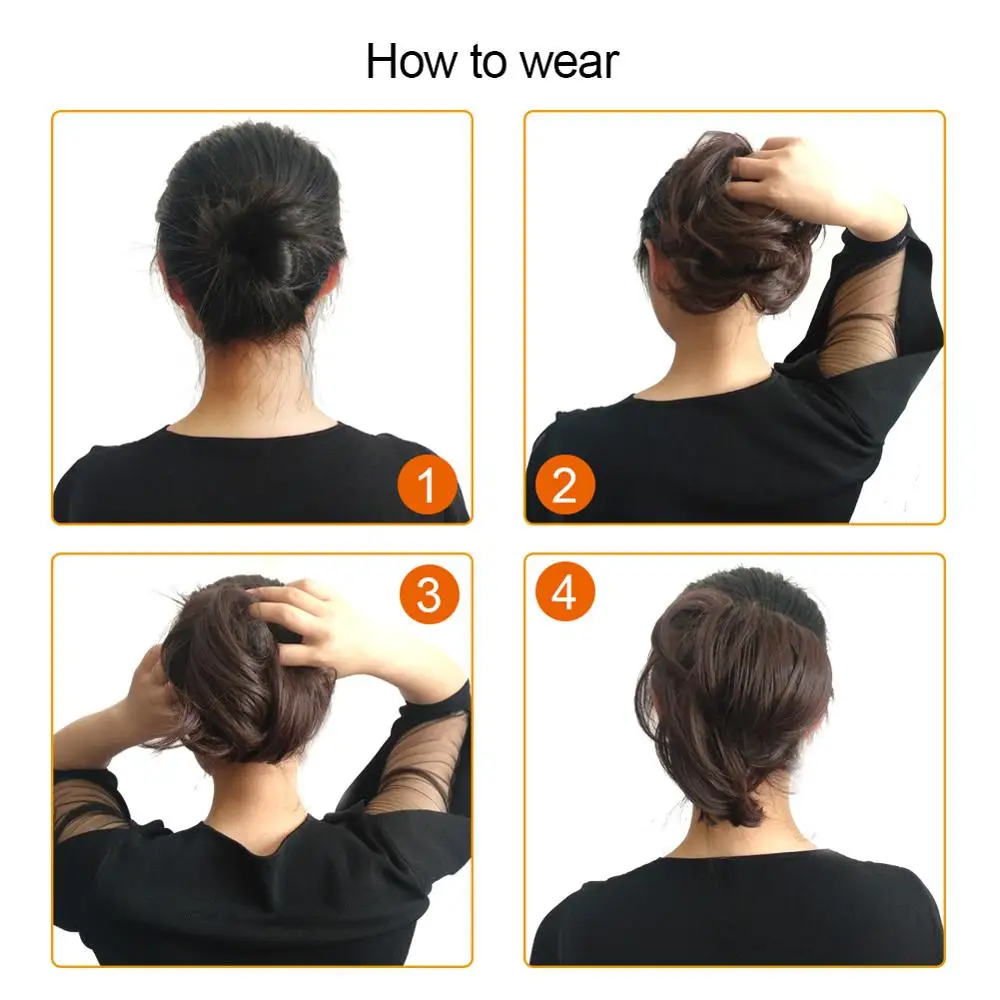 How to wear

1

2

3

4