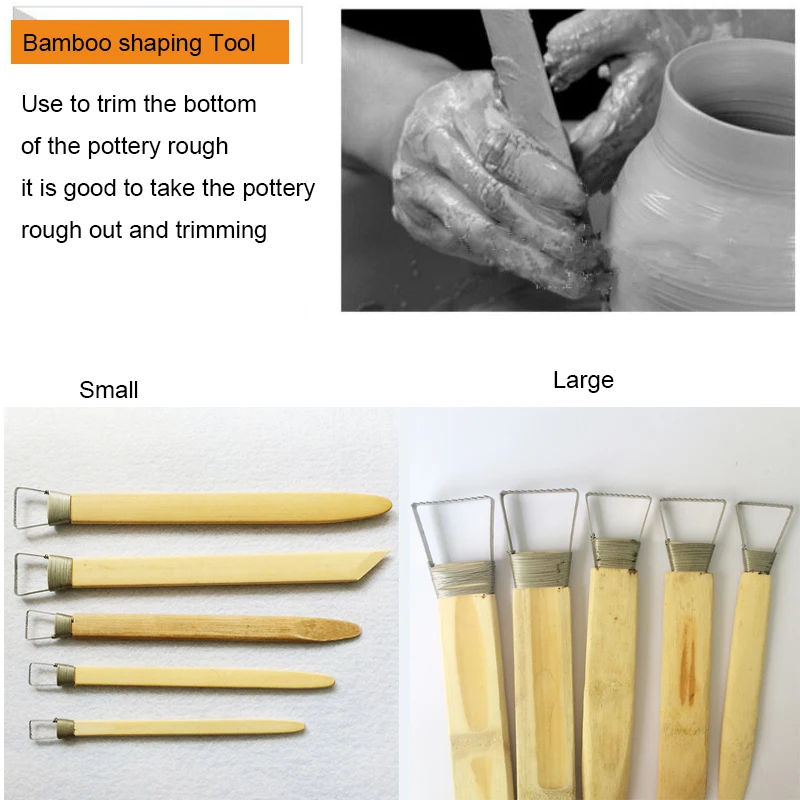 Bamboo shaping Tool

Use to trim the bottom of the pottery rough it is good to take the pottery rough out and trimming

Small

Large