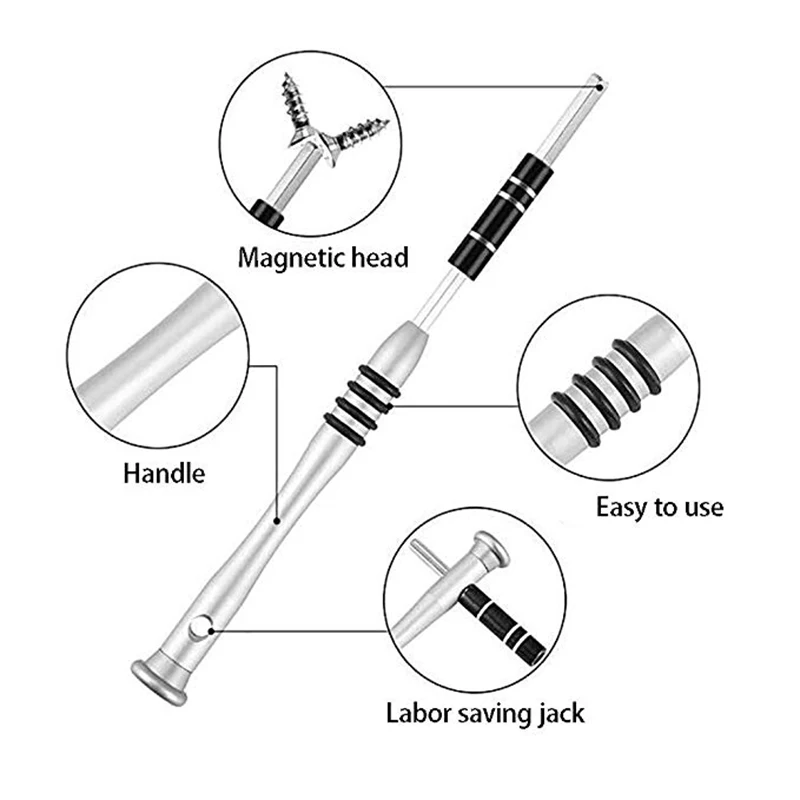 Magnetic head

Handle

Easy to use

Labor saving jack