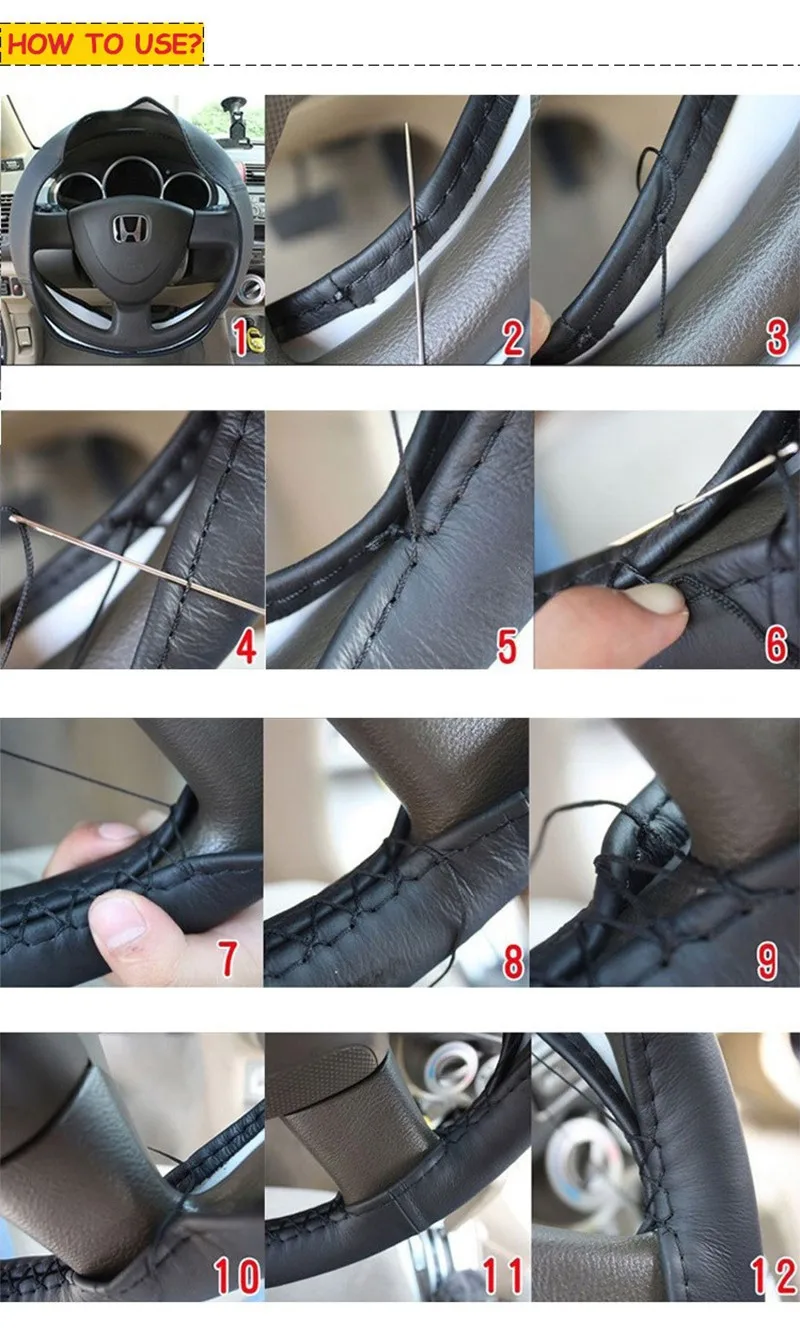 HOW TO USE?

1

2

3

4

5

6

7

8

9

10

11

12