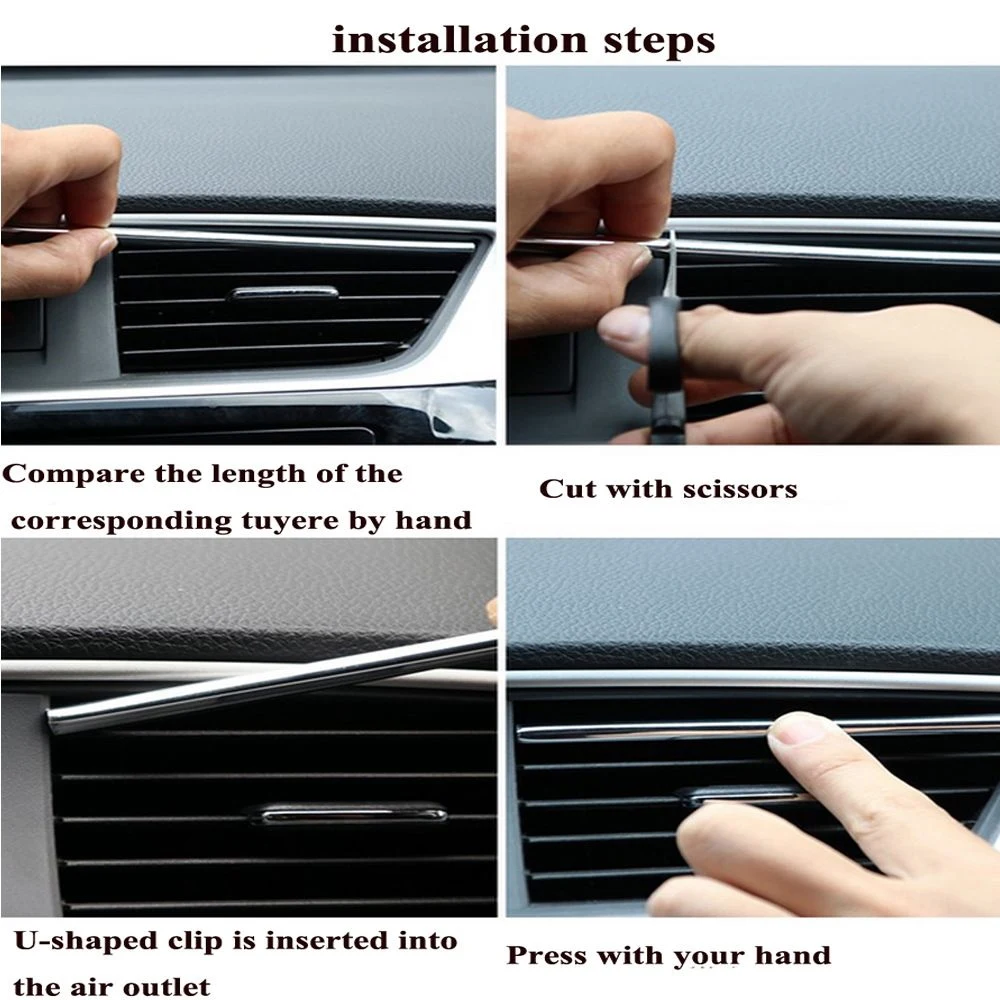 installation steps

Compare the length of the corresponding tuyere by hand

Cut with scissors

U-shaped clip is inserted into the air outlet

Press with your hand