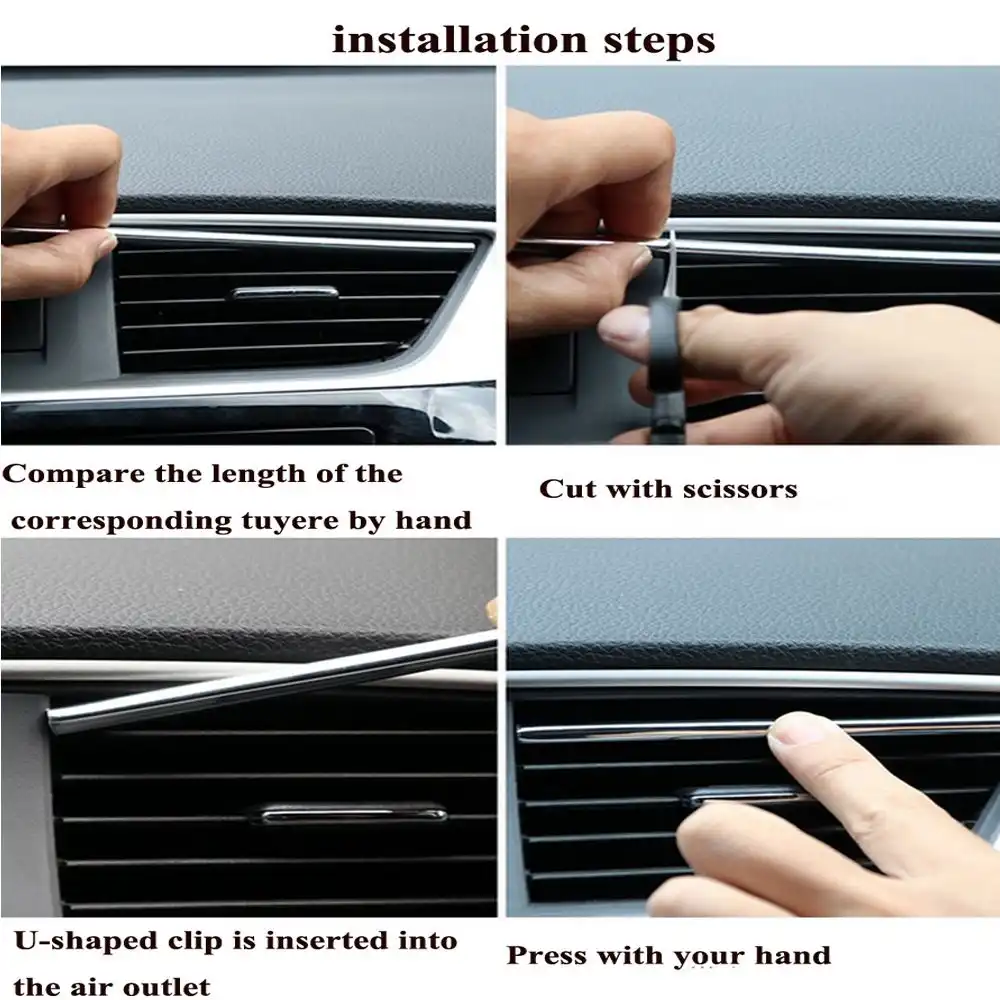 installation steps

Compare the length of the corresponding tuyere by hand

Cut with scissors

U-shaped clip is inserted into the air outlet

Press with your hand