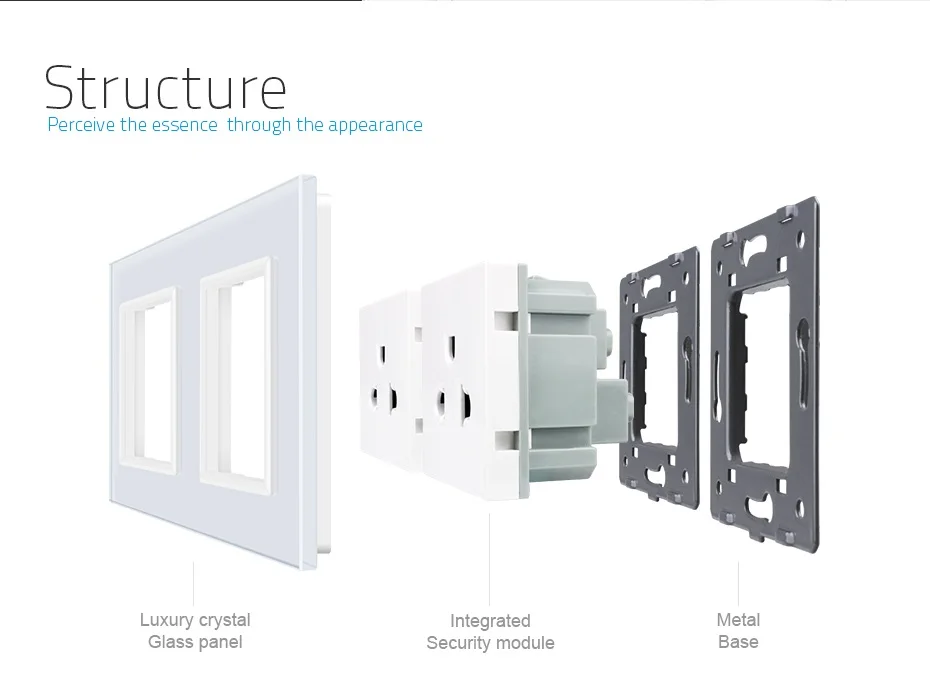 Structure
Perceive the essence  through the appearance

Luxury crystal
Glass panel

Integrated
Security module

Metal
Base