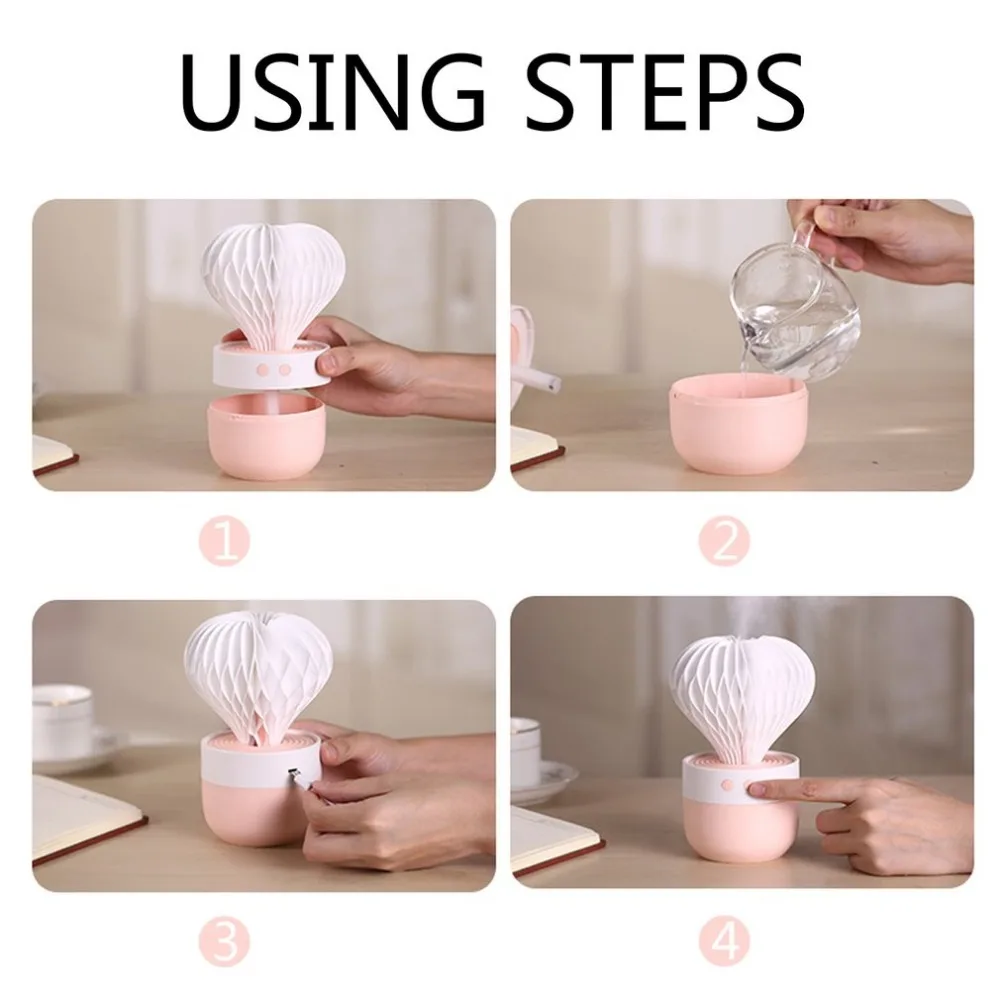 USING STEPS

1

2

3

4