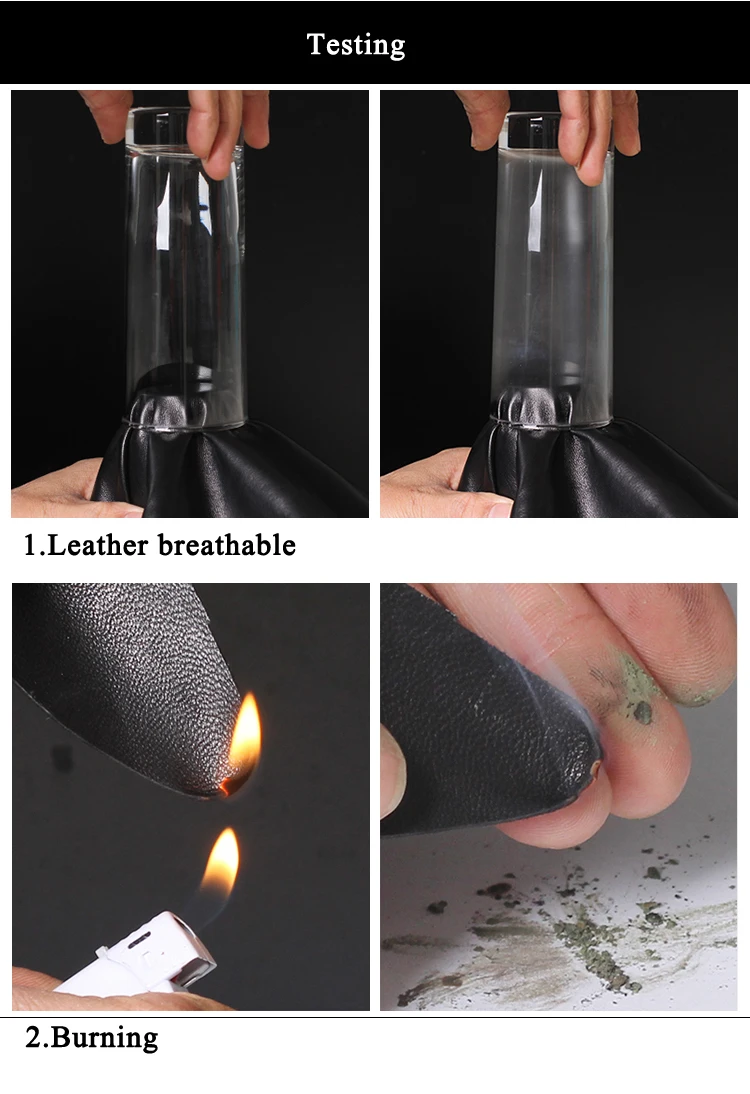 Testing

1.Leather breathable

2.Burning