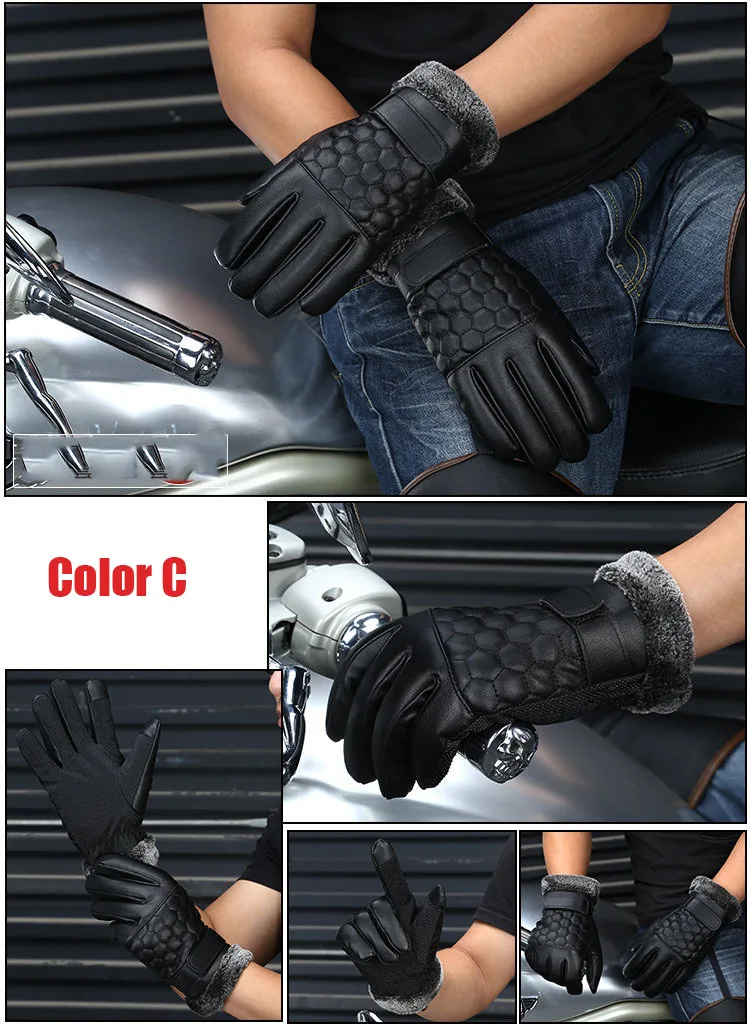 Color C