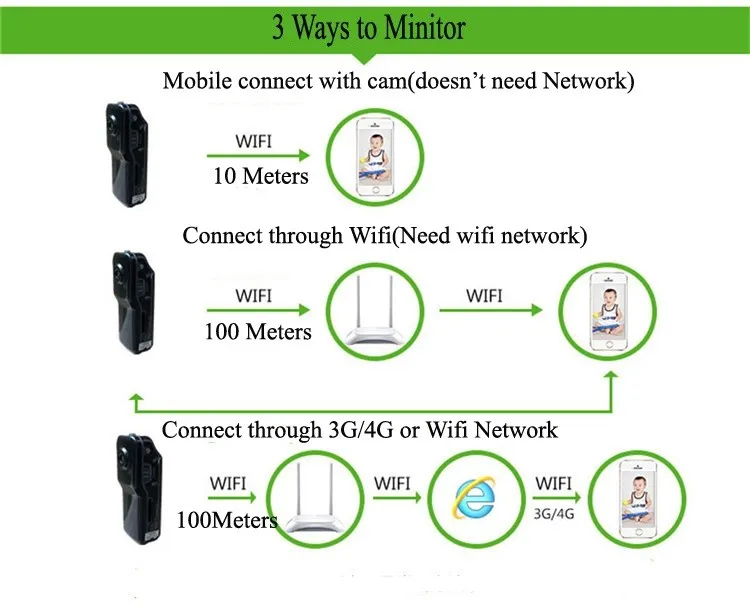 3 Ways to Minitor

Mobile connect with cam(doesn't need Network)

WIFI
10 Meters

Connect through Wifi(Need wifi network)

WIFI
100 Meters

WIFI

Connect through 3G/4G or Wifi Network

WIFI
100Meters

WIFI

WIFI
3G/4G