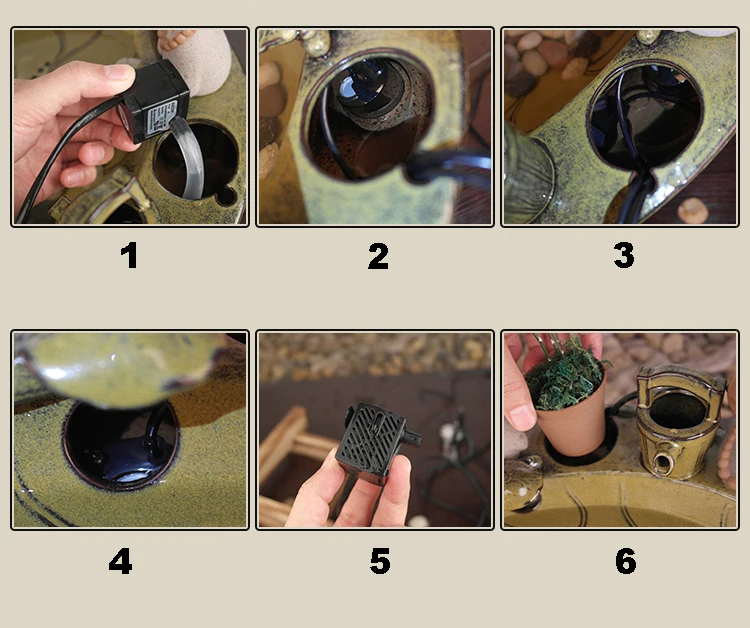 1

2

3

4

5

6