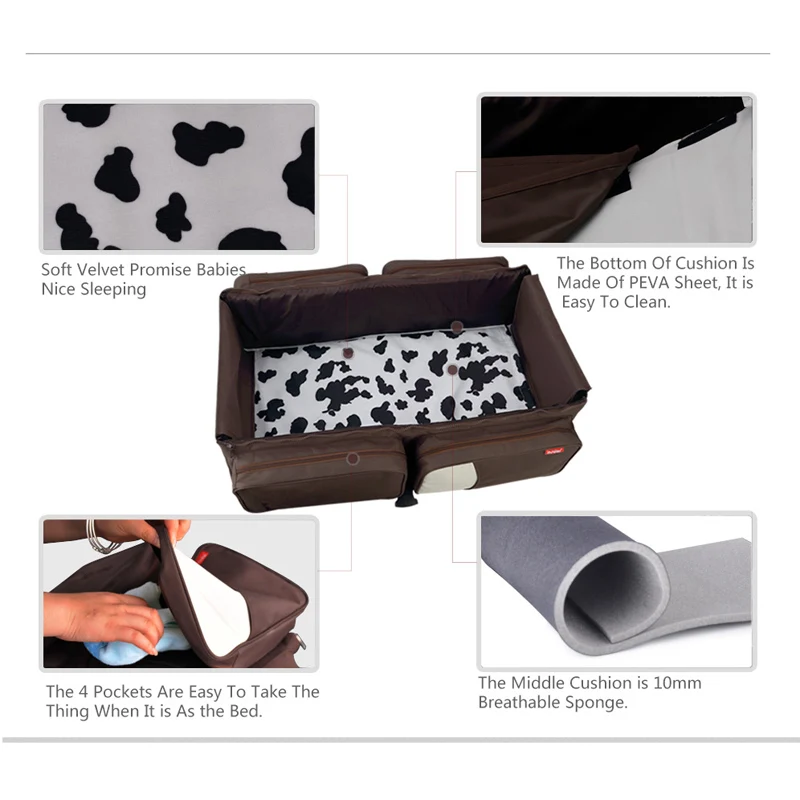 Soft Velvet Promise Babies Nice Sleeping

The Bottom Of Cushion Is Made Of PEVA Sheet, It is Easy To Clean.

The 4 Pockets Are Easy To Take The Thing When It is As the Bed.

The Middle Cushion is 10mm Breathable Sponge.