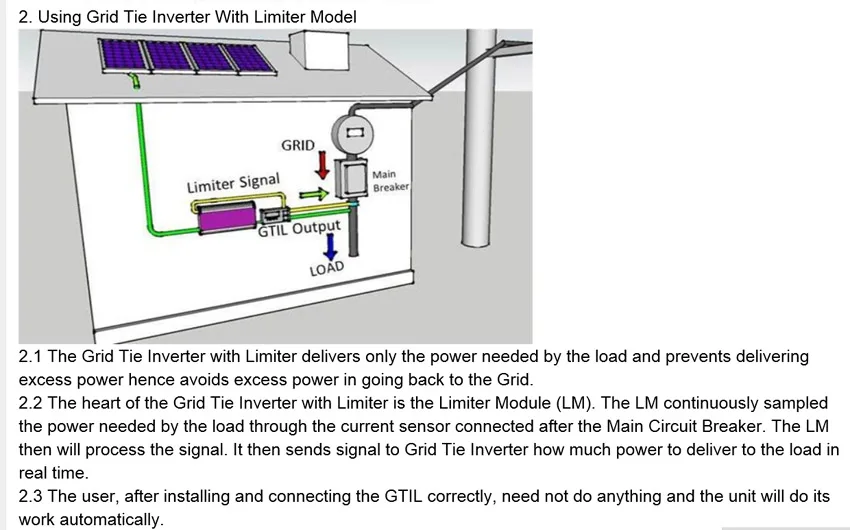 2. Using Grid Tie Inverter With Limiter Model

GRID

Limiter Signal

Main Breaker

GTIL Output

LOAD

2.1 The Grid Tie Inverter with Limiter delivers only the power needed by the load and prevents delivering excess power hence avoids excess power in going back to the Grid.
2.2 The heart of the Grid Tie Inverter with Limiter is the Limiter Module (LM). The LM continuously sampled the power needed by the load through the current sensor connected after the Main Circuit Breaker. The LM then will process the signal. It then sends signal to Grid Tie Inverter how much power to deliver to the load in real time.
2.3 The user, after installing and connecting the GTIL correctly, need not do anything and the unit will do its work automatically.