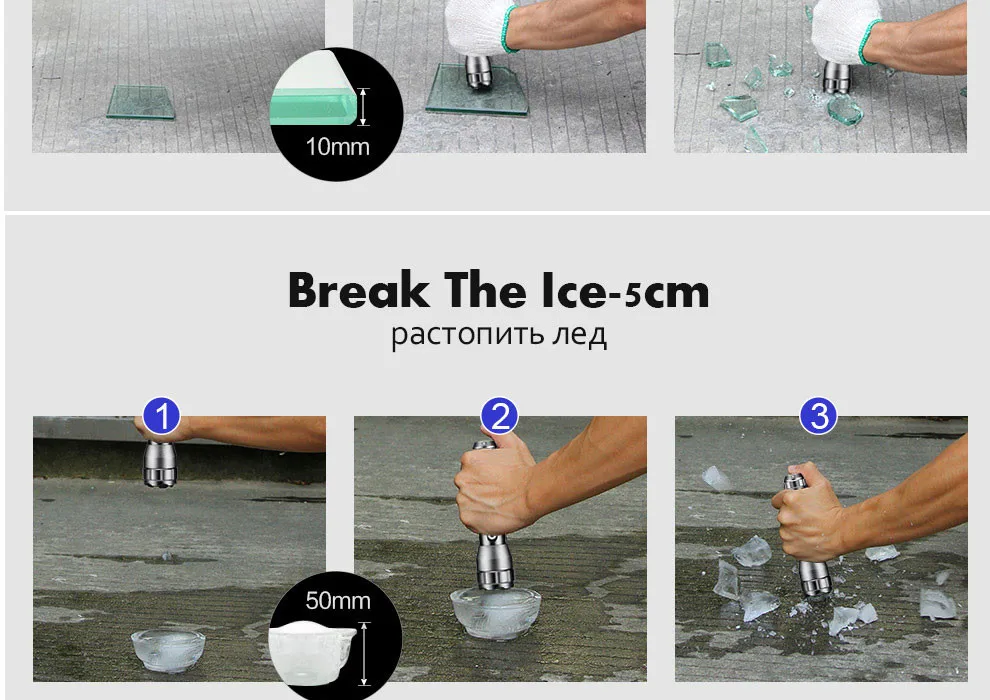 10mm

Break The Ice-5cm
растопить лед

1

2

3

50mm