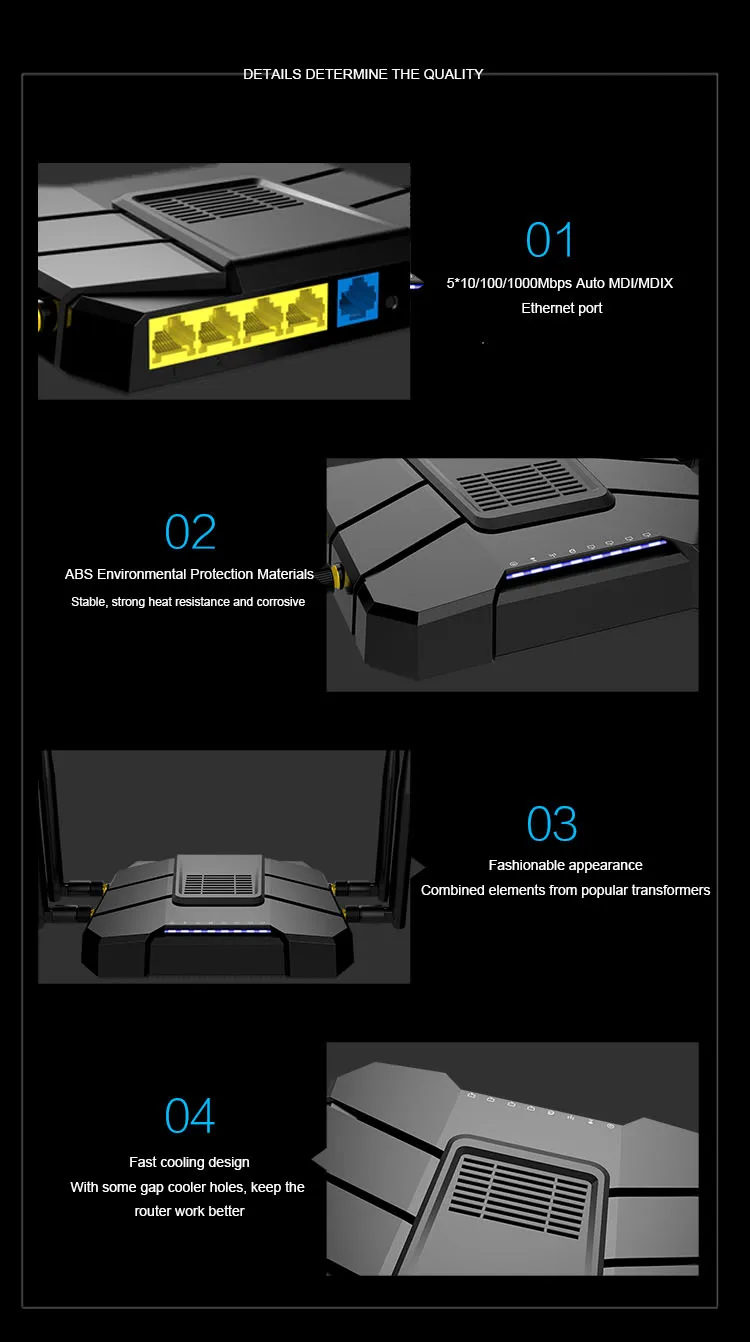 DETAILS DETERMINE THE QUALITY

01
5*10/100/1000Mbps Auto MDI/MDIX
Ethernet port

02
ABS Environmental Protection Materials
Stable, strong heat resistance and corrosive

03
Fashionable appearance
Combined elements from popular transformers

04
Fast cooling design
With some gap cooler holes, keep the router work better