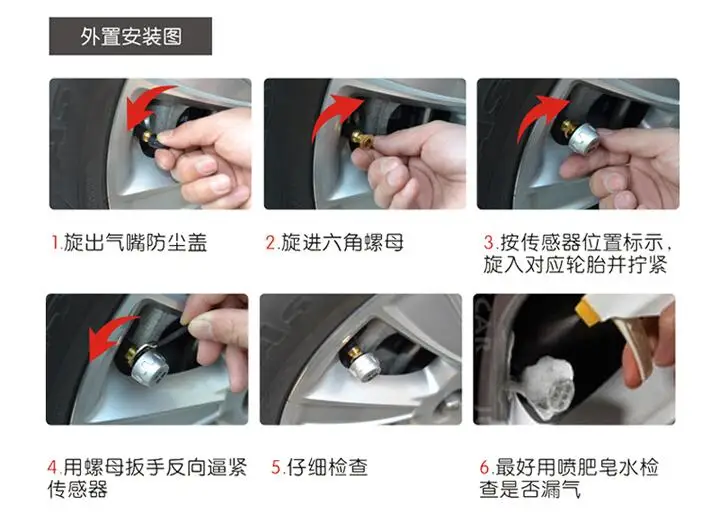 外置安装图

1.旋出气嘴防尘盖

2.旋进六角螺母

3.按传感器位置标示，旋入对应轮胎并拧紧

4.用螺母扳手反向逼紧传感器

5.仔细检查

6.最好用喷肥皂水检查是否漏气