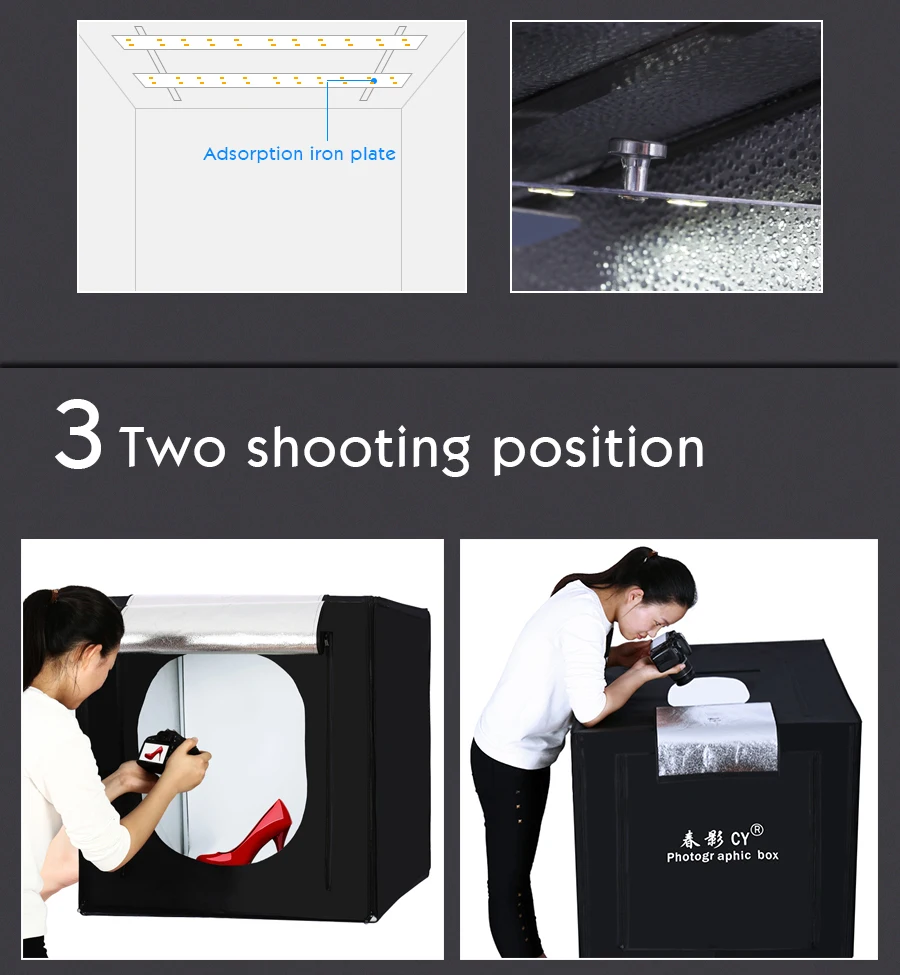 Adsorption iron plate

3 Two shooting position

春影 CY®
Photographic box