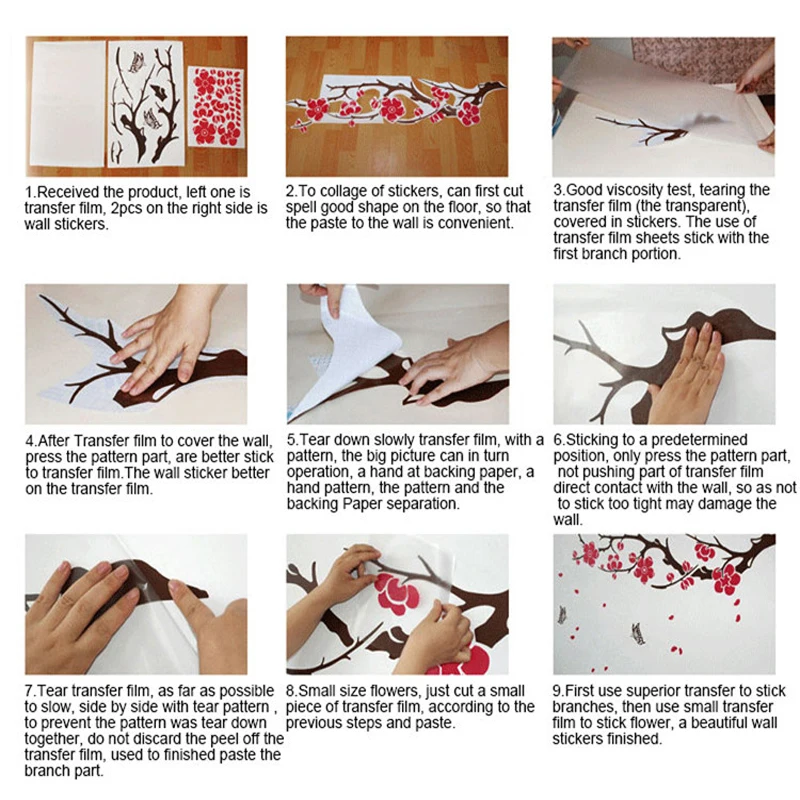 1.Received the product, left one is transfer film, 2pcs on the right side is wall stickers.

2.To collage of stickers, can first cut spell good shape on the floor, so that the paste to the wall is convenient.

3.Good viscosity test, tearing the transfer film (the transparent), covered in stickers. The use of transfer film sheets stick with the first branch portion.

4.After Transfer film to cover the wall, press the pattern part, are better stick to transfer film.The wall sticker better on the transfer film.

5.Tear down slowly transfer film, with a pattern, the big picture can in turn operation, a hand at backing paper, a hand pattern, the pattern and the backing Paper separation.

6.Sticking to a predetermined position, only press the pattern part, not pushing part of transfer film direct contact with the wall, so as not to stick too tight may damage the wall.

7.Tear transfer film, as far as possible to slow, side by side with tear pattern , to prevent the pattern was tear down together, do not discard the peel off the transfer film, used to finished paste the branch part.

8.Small size flowers, just cut a small piece of transfer film, according to the previous steps and paste.

9.First use superior transfer to stick branches, then use small transfer film to stick flower, a beautiful wall stickers finished.