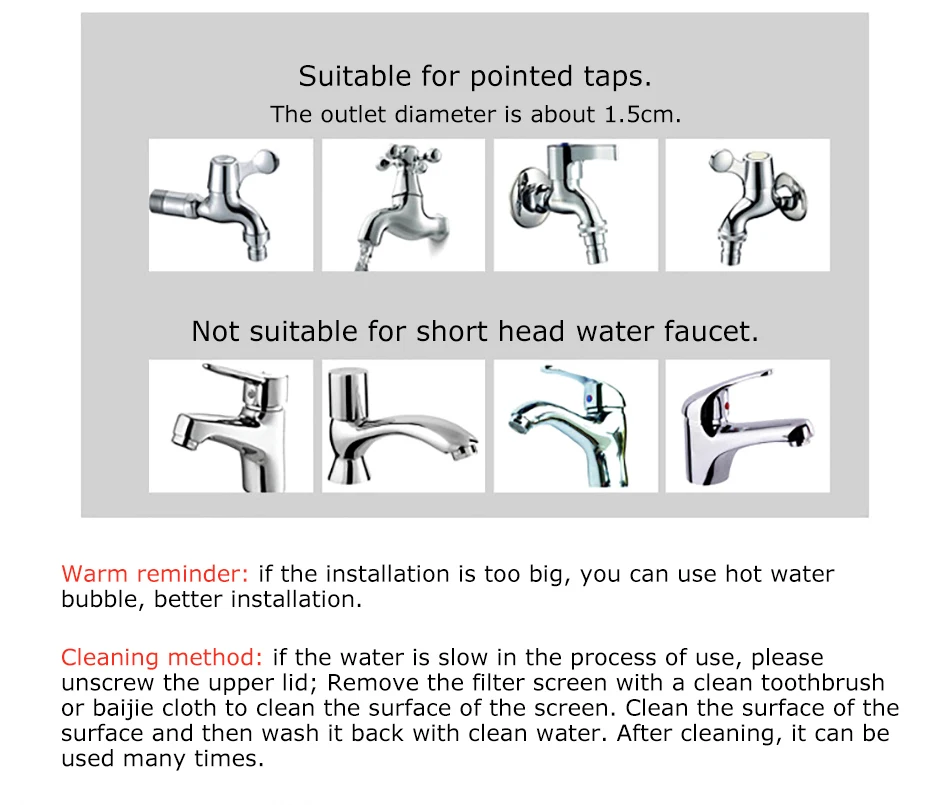 Suitable for pointed taps.
The outlet diameter is about 1.5cm.

Not suitable for short head water faucet.

Warm reminder: if the installation is too big, you can use hot water bubble, better installation.

Cleaning method: if the water is slow in the process of use, please unscrew the upper lid; Remove the filter screen with a clean toothbrush or baijie cloth to clean the surface of the screen. Clean the surface of the surface and then wash it back with clean water. After cleaning, it can be used many times.