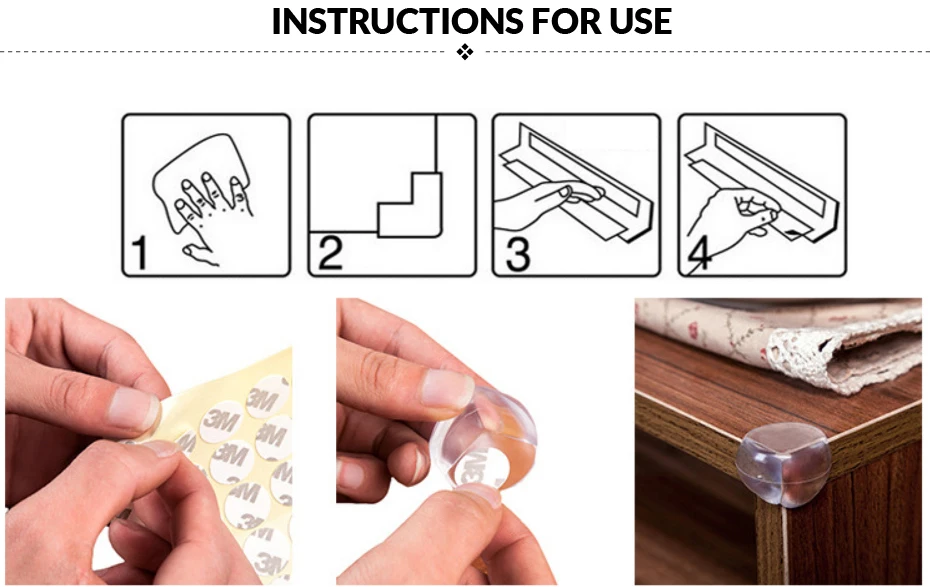 INSTRUCTIONS FOR USE

1

2

3

4

3M 3M 3M 3M 3M 3M 3M 3M

3M