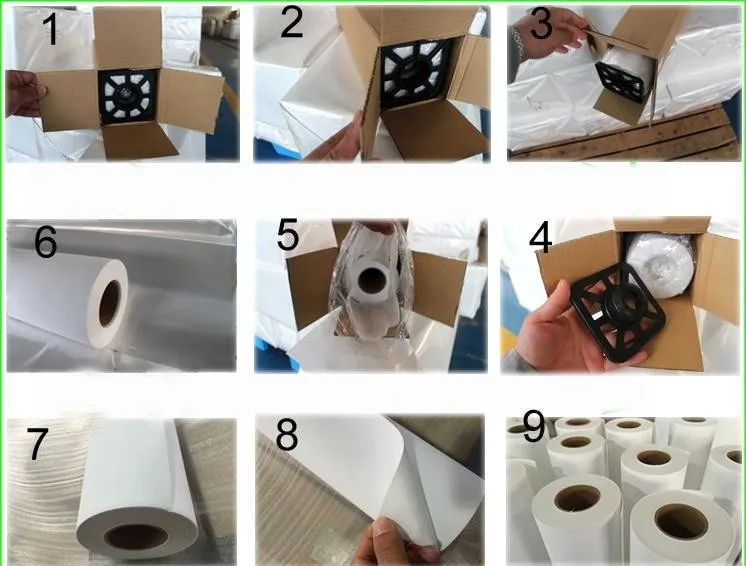 1

2

3

6

5

4

7

8

9