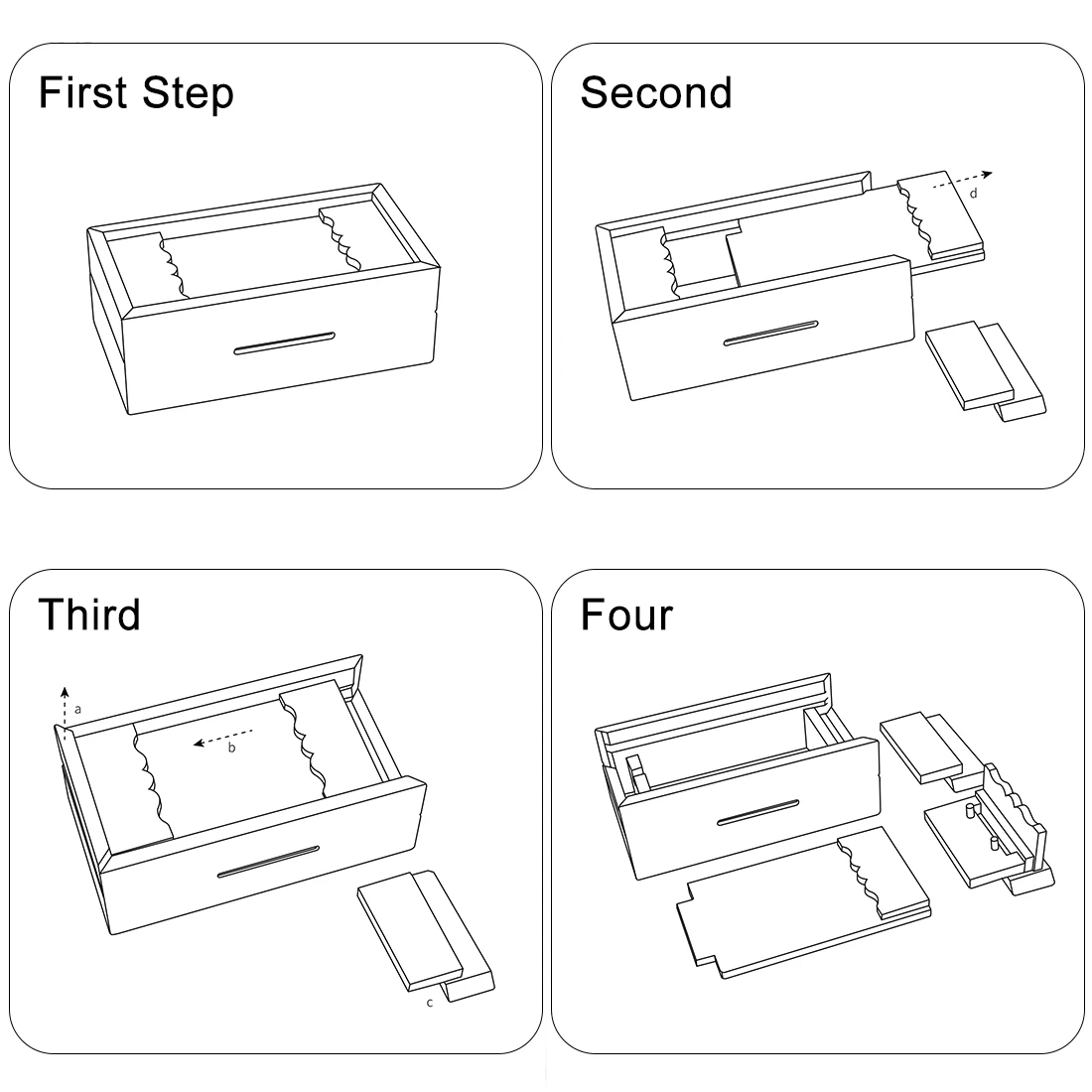 First Step

Second

d

Third

a

b

c

Four