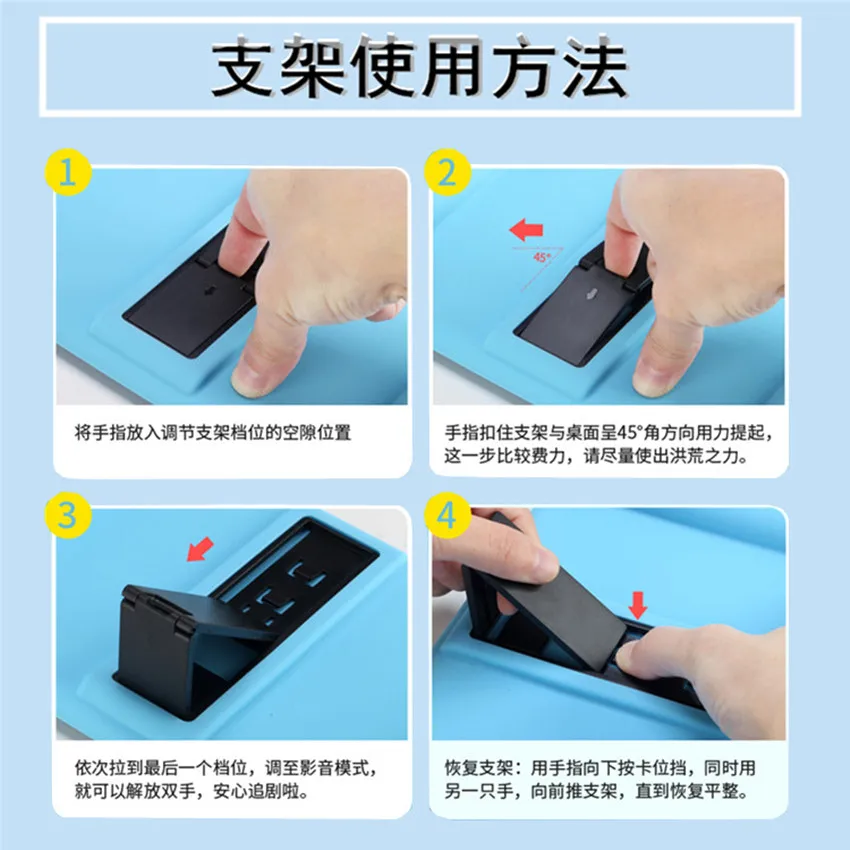 支架使用方法

1

将手指放入调节支架档位的空隙位置

2

45°

手指扣住支架与桌面呈45°角方向用力提起，这一步比较费力，请尽量使出洪荒之力。

3

依次拉到最后一个档位，调至影音模式，就可以解放双手，安心追剧啦。

4

恢复支架：用手指向下按卡位挡，同时用另一只手，向前推支架，直到恢复平整。