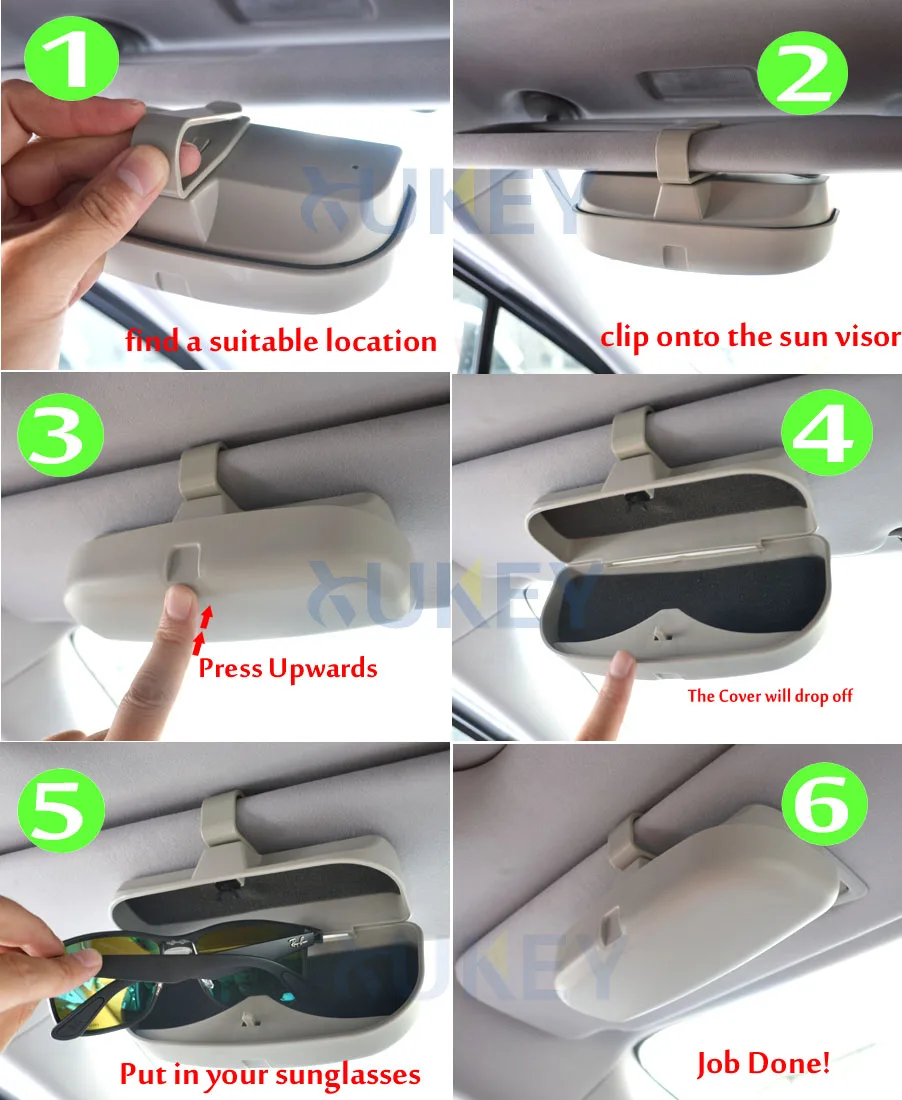 1
XUKEY
find a suitable location

2
clip onto the sun visor

3
XUKEY
Press Upwards

4
The Cover will drop off

5
XUKEY
Put in your sunglasses

6
Job Done!