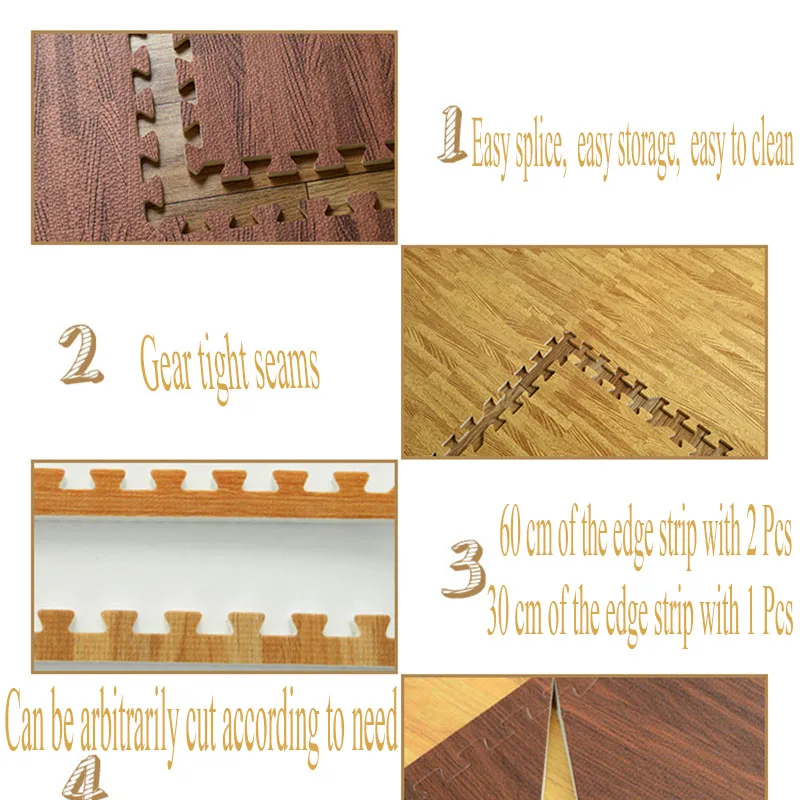 1 Easy splice, easy storage, easy to clean

2 Gear tight seams

3 60 cm of the edge strip with 2 Pcs
30 cm of the edge strip with 1 Pcs

Can be arbitrarily cut according to need

4