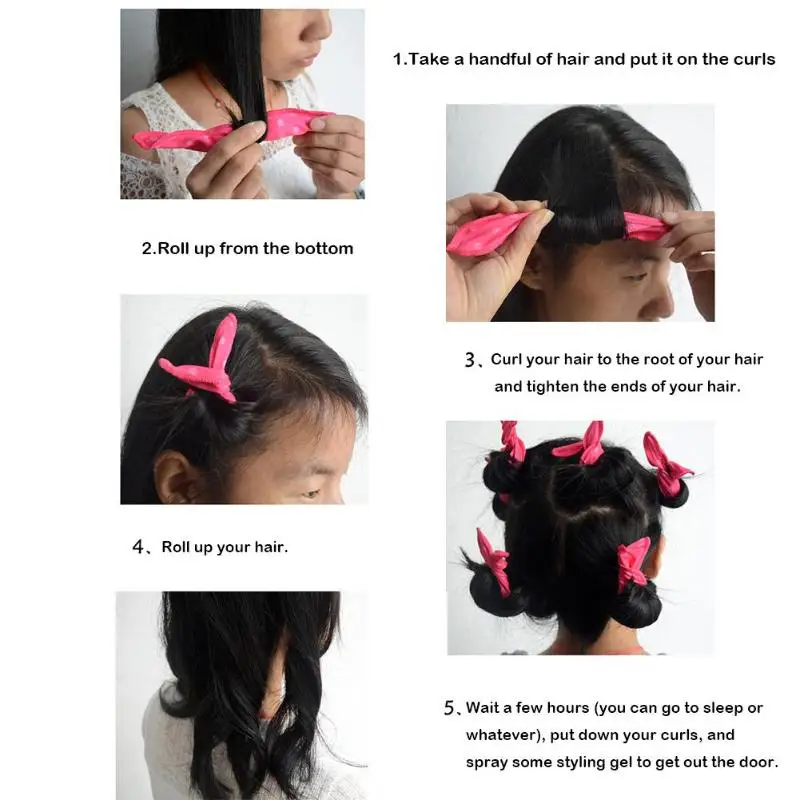 1.Take a handful of hair and put it on the curls

2.Roll up from the bottom

3、Curl your hair to the root of your hair and tighten the ends of your hair.

4、Roll up your hair.

5、Wait a few hours (you can go to sleep or whatever), put down your curls, and spray some styling gel to get out the door.