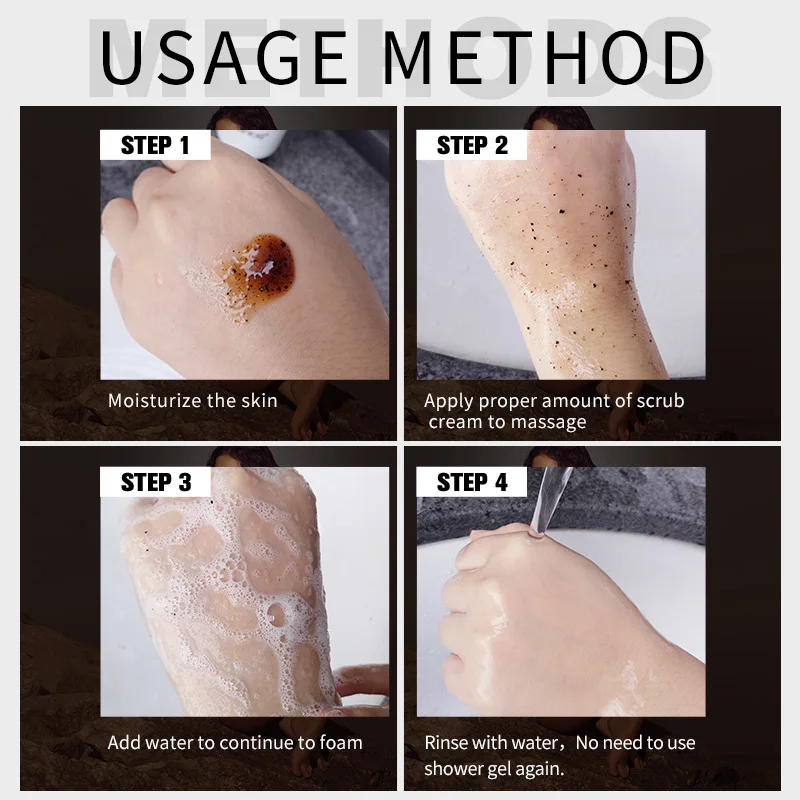 METHODS
USAGE METHOD

STEP 1
Moisturize the skin

STEP 2
Apply proper amount of scrub cream to massage

STEP 3
Add water to continue to foam

STEP 4
Rinse with water，No need to use shower gel again.