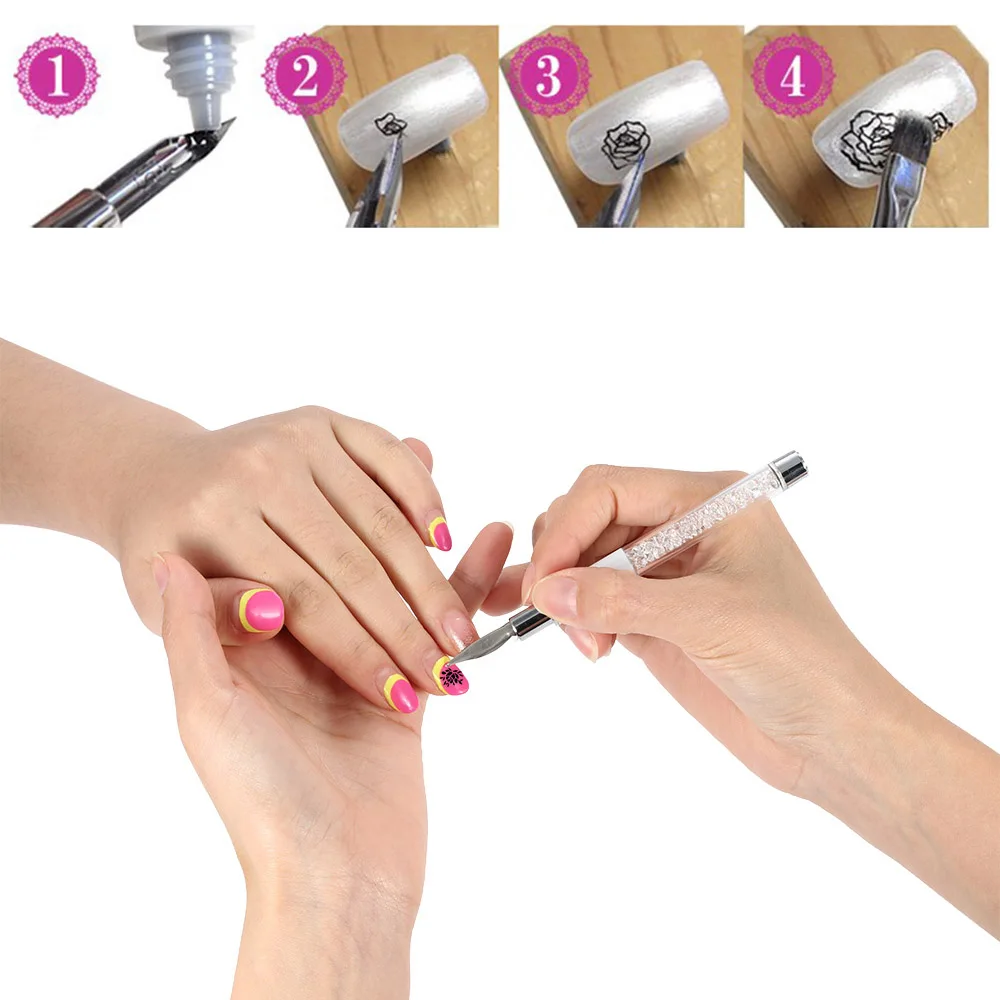 1
2
3
4