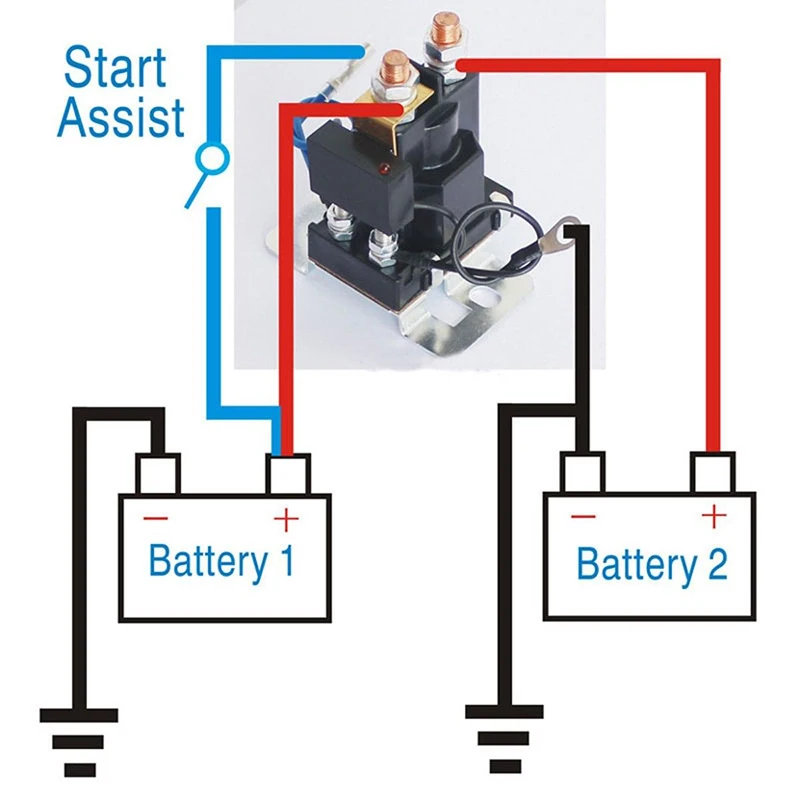 Start Assist

−
+
Battery 1

−
+
Battery 2