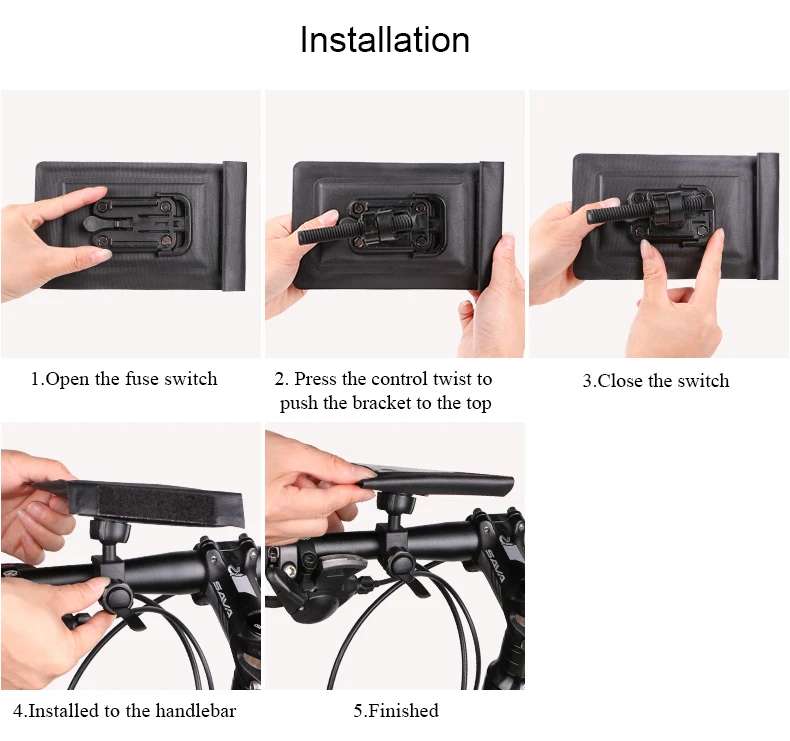 Installation

1.Open the fuse switch

2. Press the control twist to push the bracket to the top

3.Close the switch

SAVA

SAVA

4.Installed to the handlebar

5.Finished