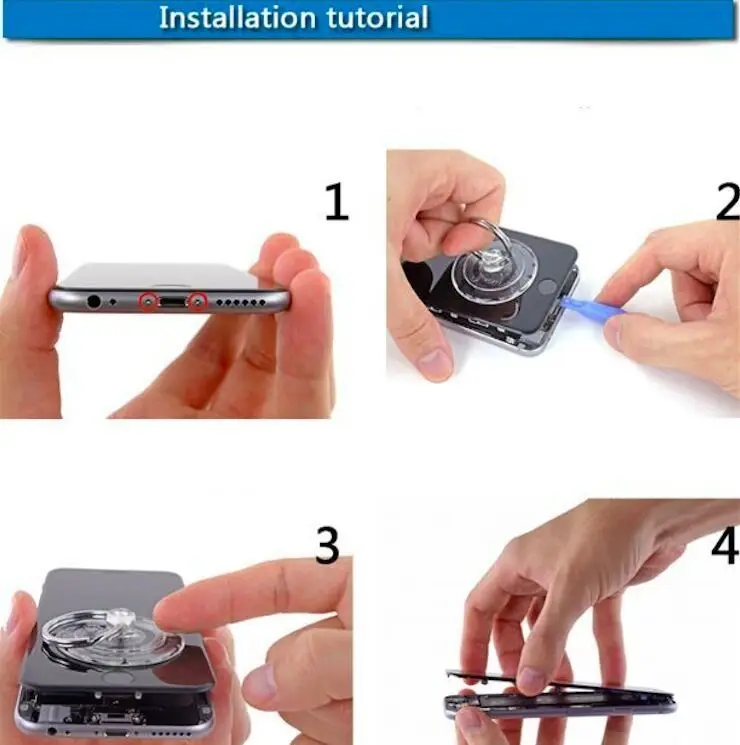 Installation tutorial

1

2

3

4