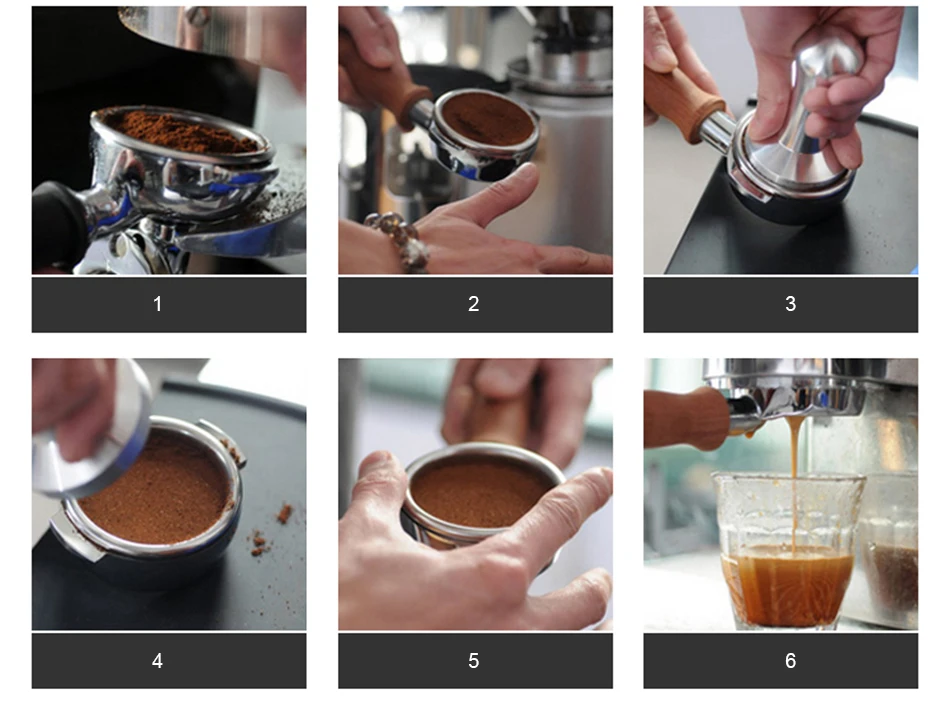 1

2

3

4

5

6