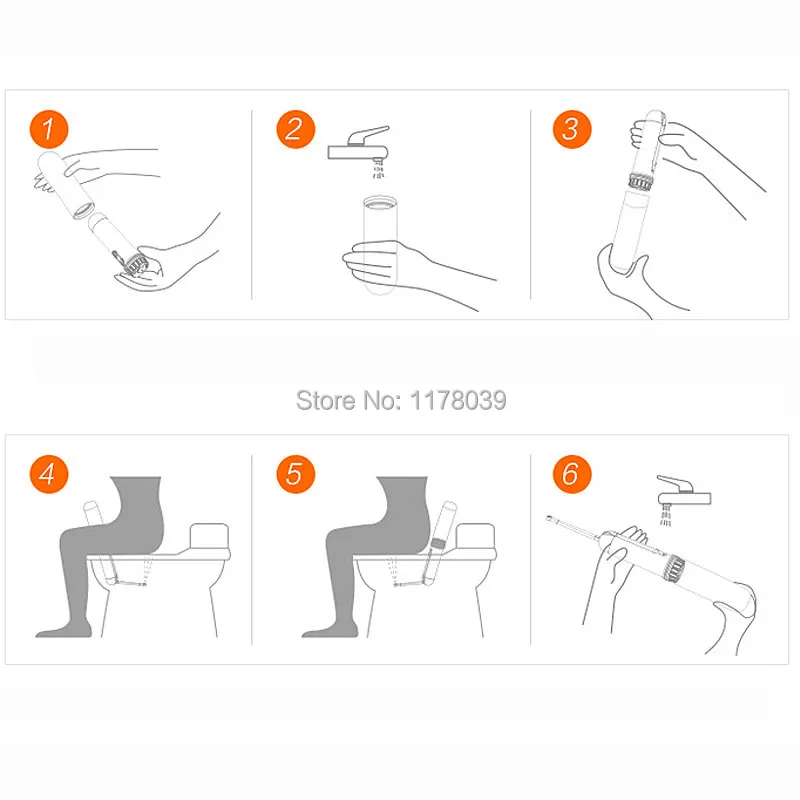 1

2

3

Store No: 1178039

4

5

6