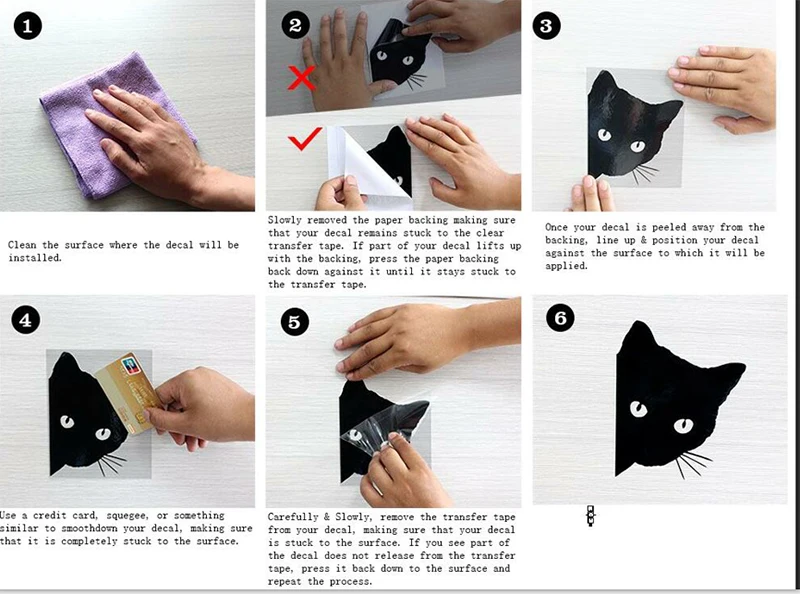 1

Clean the surface where the decal will be installed.

2

Slowly removed the paper backing making sure that your decal remains stuck to the clear transfer tape. If part of your decal lifts up with the backing, press the paper backing back down against it until it stays stuck to the transfer tape.

3

Once your decal is peeled away from the backing, line up & position your decal against the surface to which it will be applied.

4

Use a credit card, squegee, or something similar to smoothdown your decal, making sure that it is completely stuck to the surface.

5

Carefully & Slowly, remove the transfer tape from your decal, making sure that your decal is stuck to the surface. If you see part of the decal does not release from the transfer tape, press it back down to the surface and repeat the process.

6