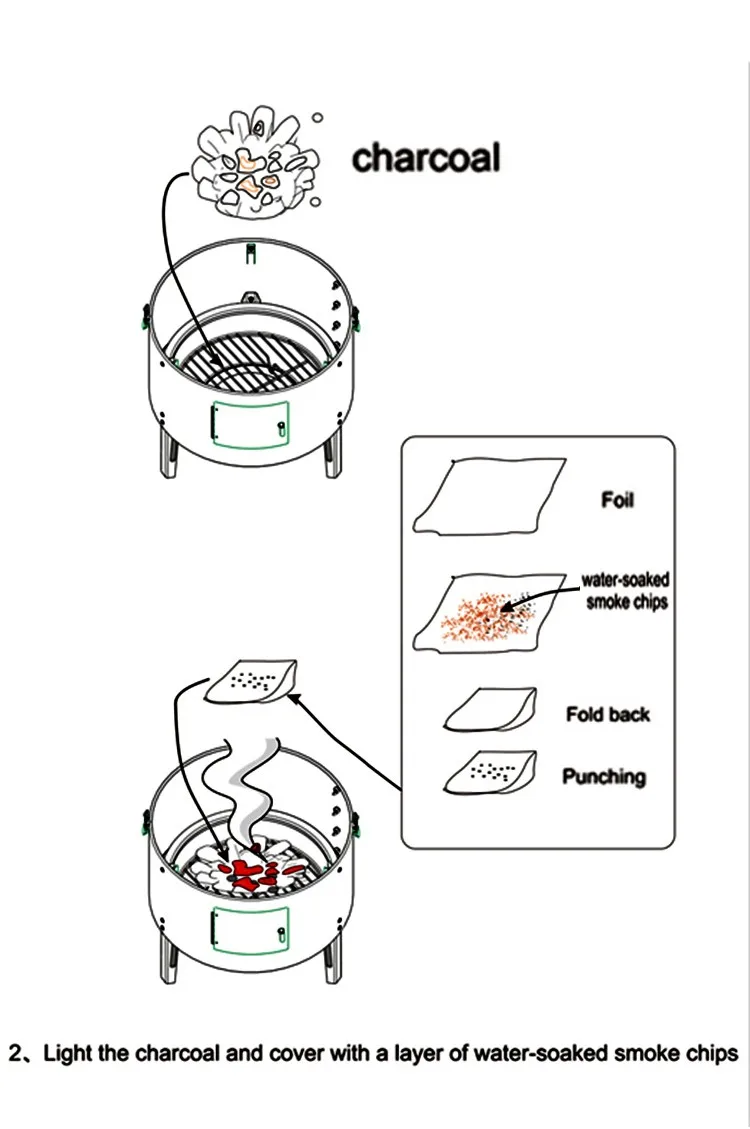 charcoal

Foil

water-soaked smoke chips

Fold back

Punching

2、Light the charcoal and cover with a layer of water-soaked smoke chips