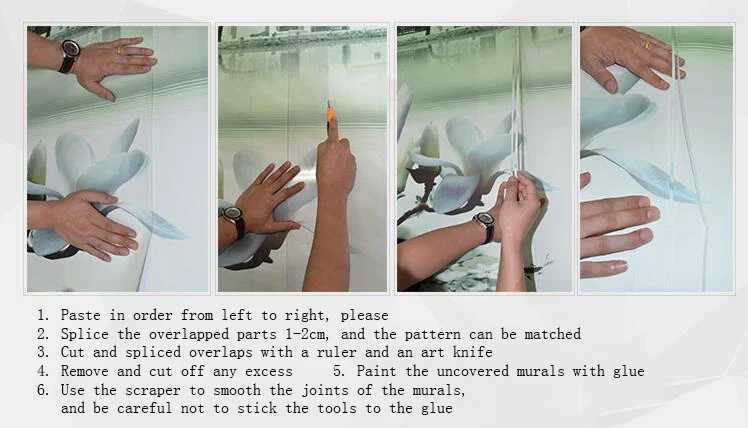 1. Paste in order from left to right, please
2. Splice the overlapped parts 1-2cm, and the pattern can be matched
3. Cut and spliced overlaps with a ruler and an art knife
4. Remove and cut off any excess 5. Paint the uncovered murals with glue
6. Use the scraper to smooth the joints of the murals,
and be careful not to stick the tools to the glue