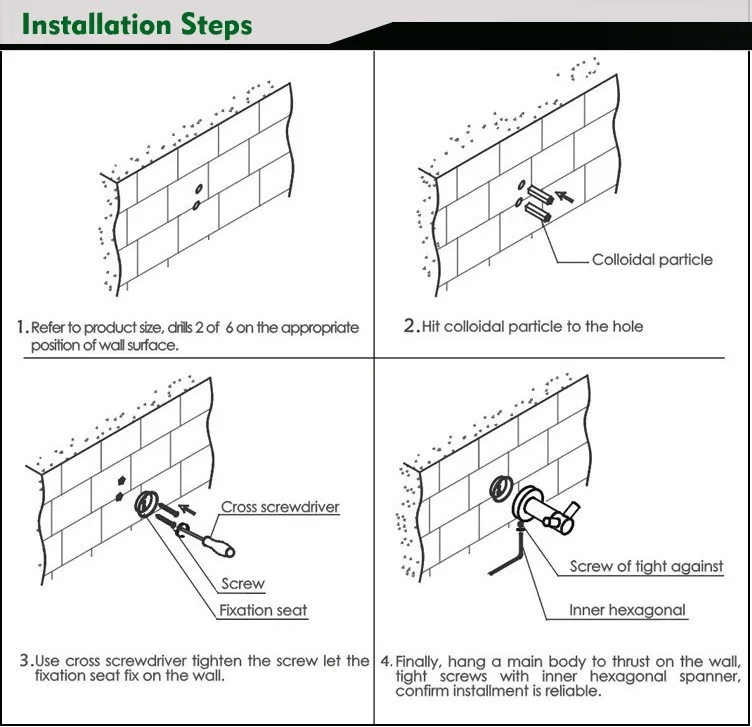 Installation Steps

1. Refer to product size, drills 2 of 6 on the appropriate position of wall surface.

Colloidal particle

2. Hit colloidal particle to the hole

Cross screwdriver

Screw

Fixation seat

3. Use cross screwdriver tighten the screw let the fixation seat fix on the wall.

Screw of tight against

Inner hexagonal

4. Finally, hang a main body to thrust on the wall, tight screws with inner hexagonal spanner, confirm installment is reliable.