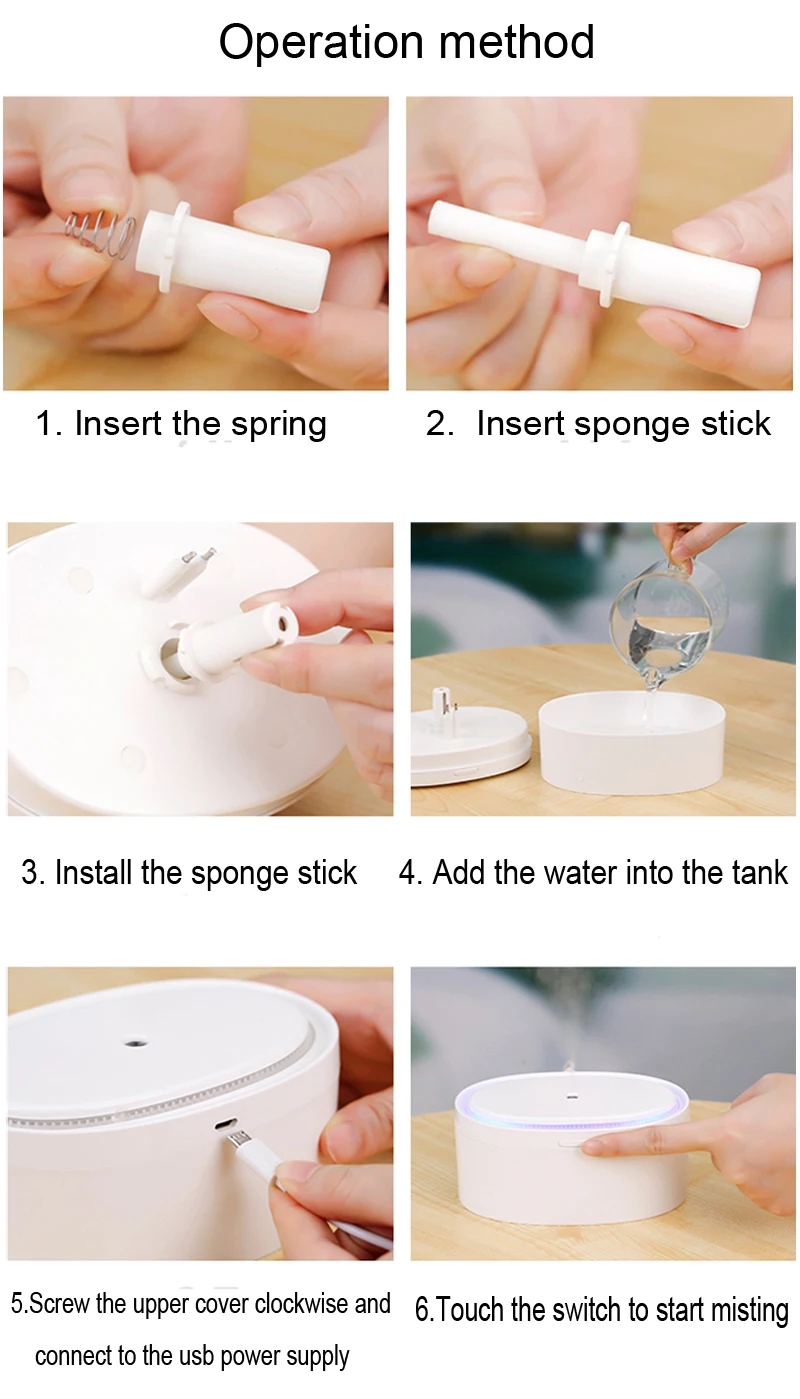 Operation method

1. Insert the spring

2. Insert sponge stick

3. Install the sponge stick

4. Add the water into the tank

5.Screw the upper cover clockwise and connect to the usb power supply

6.Touch the switch to start misting