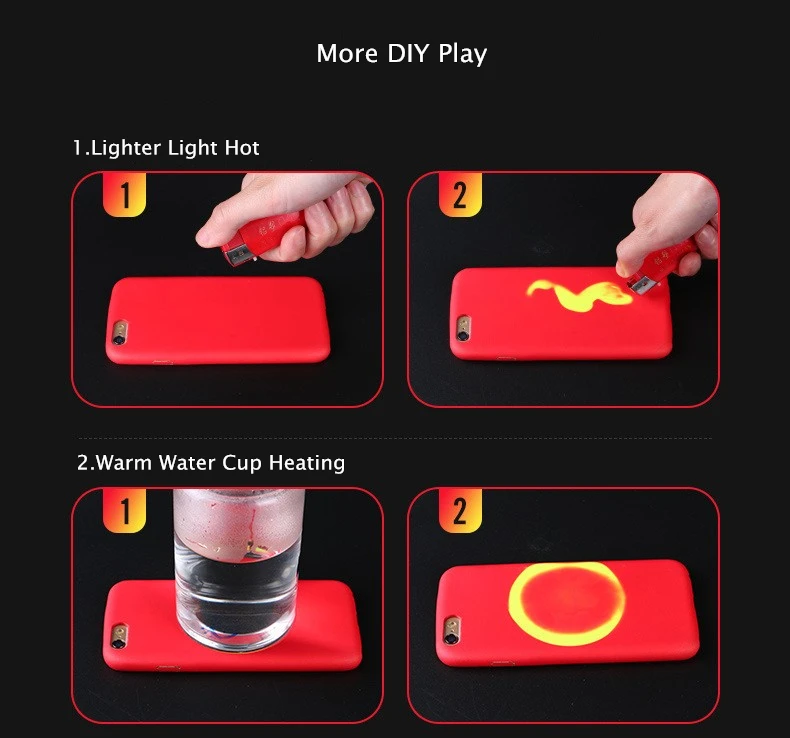 More DIY Play

1.Lighter Light Hot

1

2

2.Warm Water Cup Heating

1

2