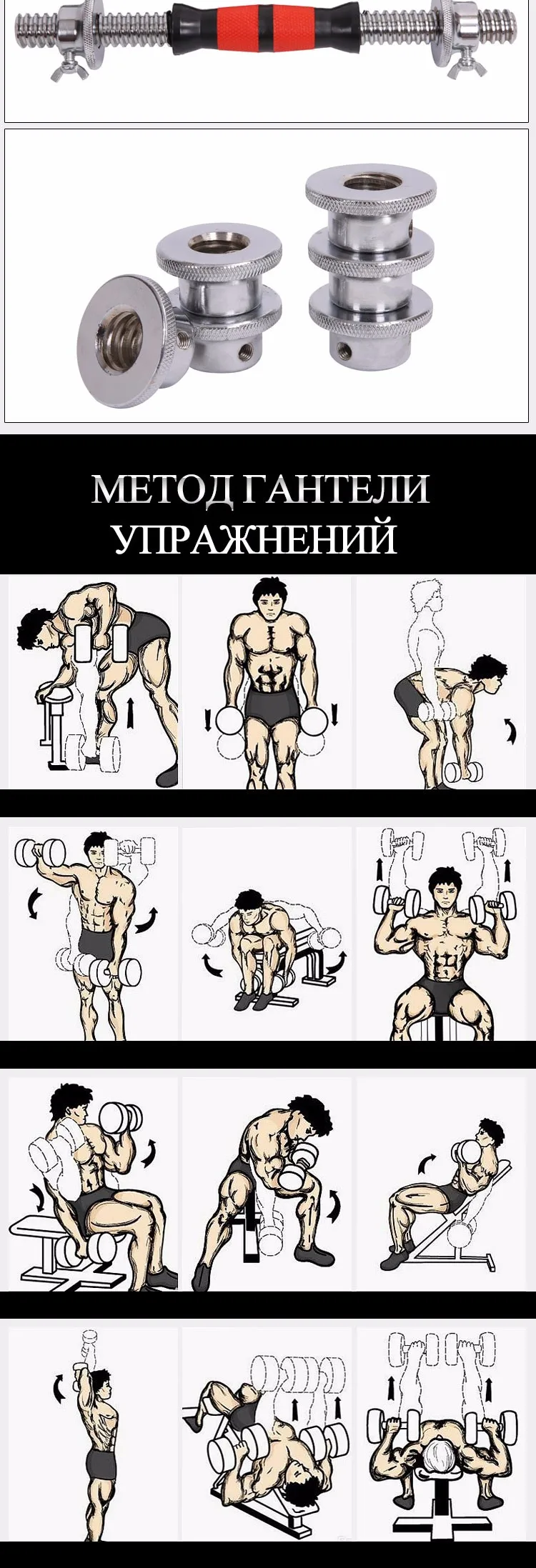 МЕТОД ГАНТЕЛИ
УПРАЖНЕНИЙ