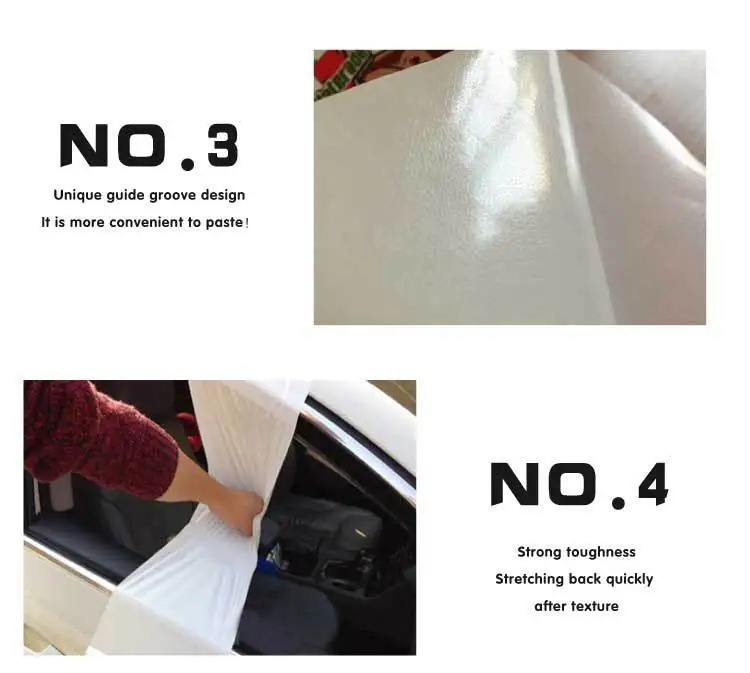 NO.3

Unique guide groove design
It is more convenient to paste!

NO.4

Strong toughness
Stretching back quickly
after texture