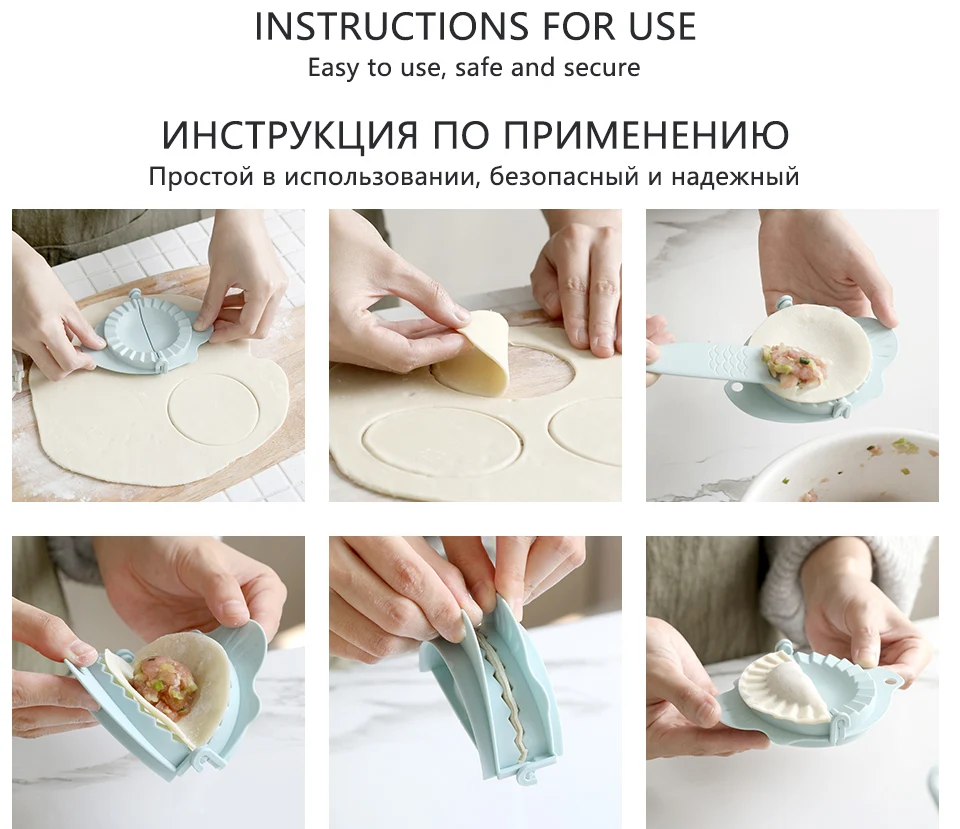 INSTRUCTIONS FOR USE
Easy to use, safe and secure

ИНСТРУКЦИЯ ПО ПРИМЕНЕНИЮ
Простой в использовании, безопасный и надежный