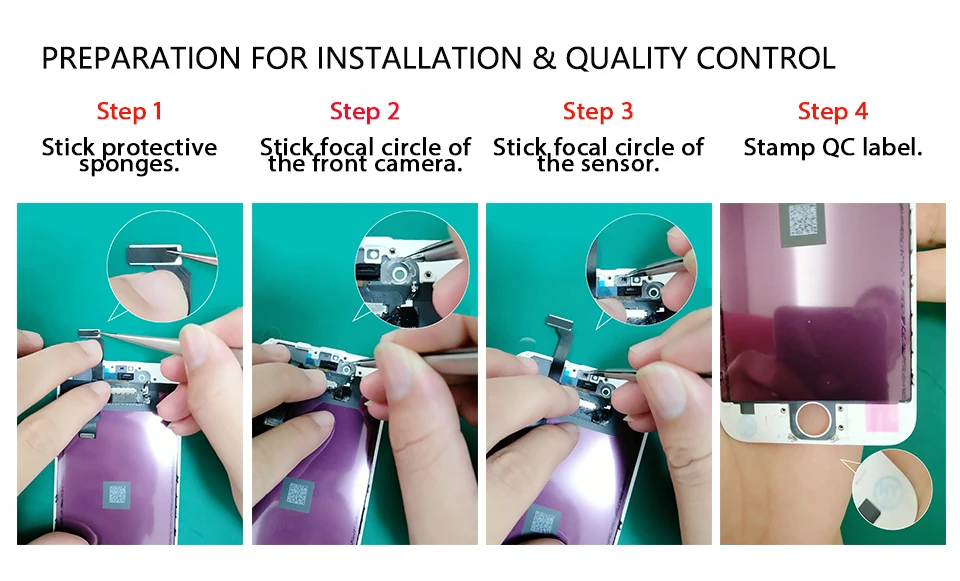 PREPARATION FOR INSTALLATION & QUALITY CONTROL

Step 1
Stick protective sponges.

Step 2
Stick focal circle of the front camera.

Step 3
Stick focal circle of the sensor.

Step 4
Stamp QC label.