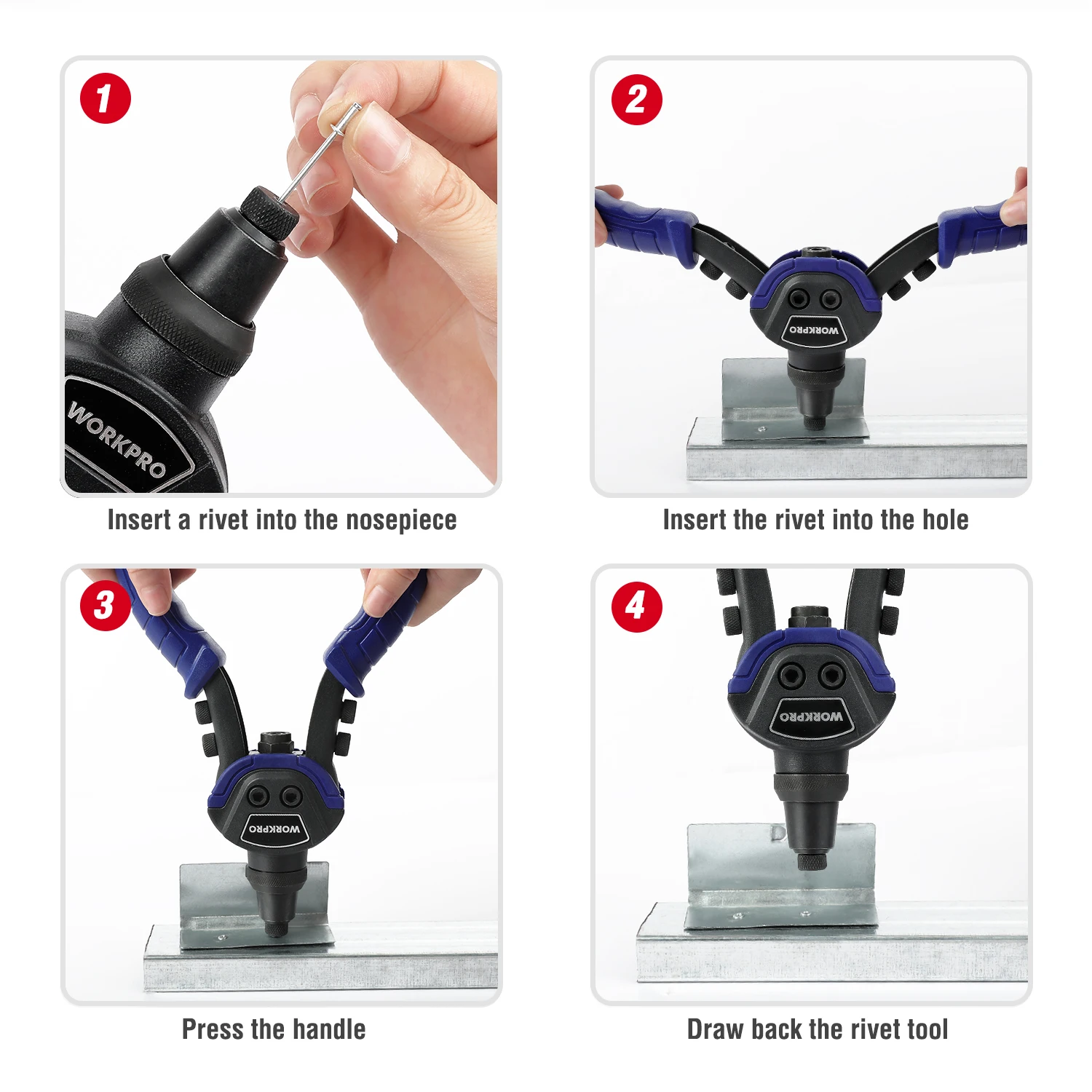 1

WORKPRO

Insert a rivet into the nosepiece

2

WORKPRO

Insert the rivet into the hole

3

WORKPRO

Press the handle

4

WORKPRO

Draw back the rivet tool