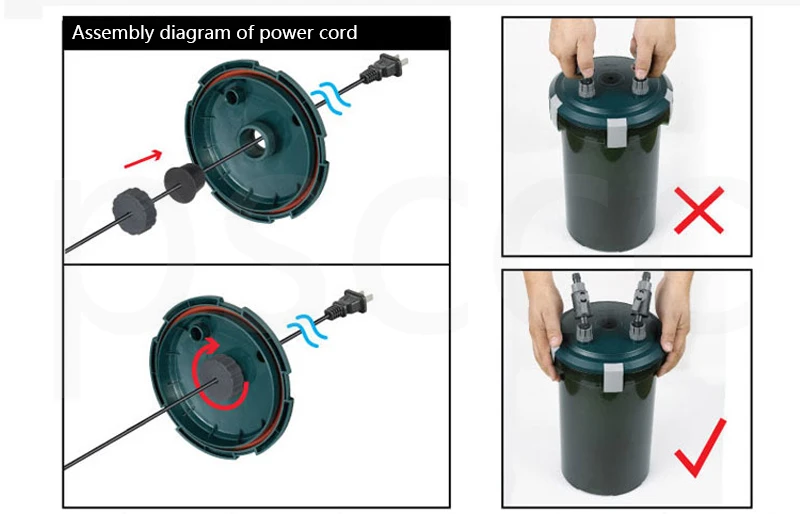 Assembly diagram of power cord